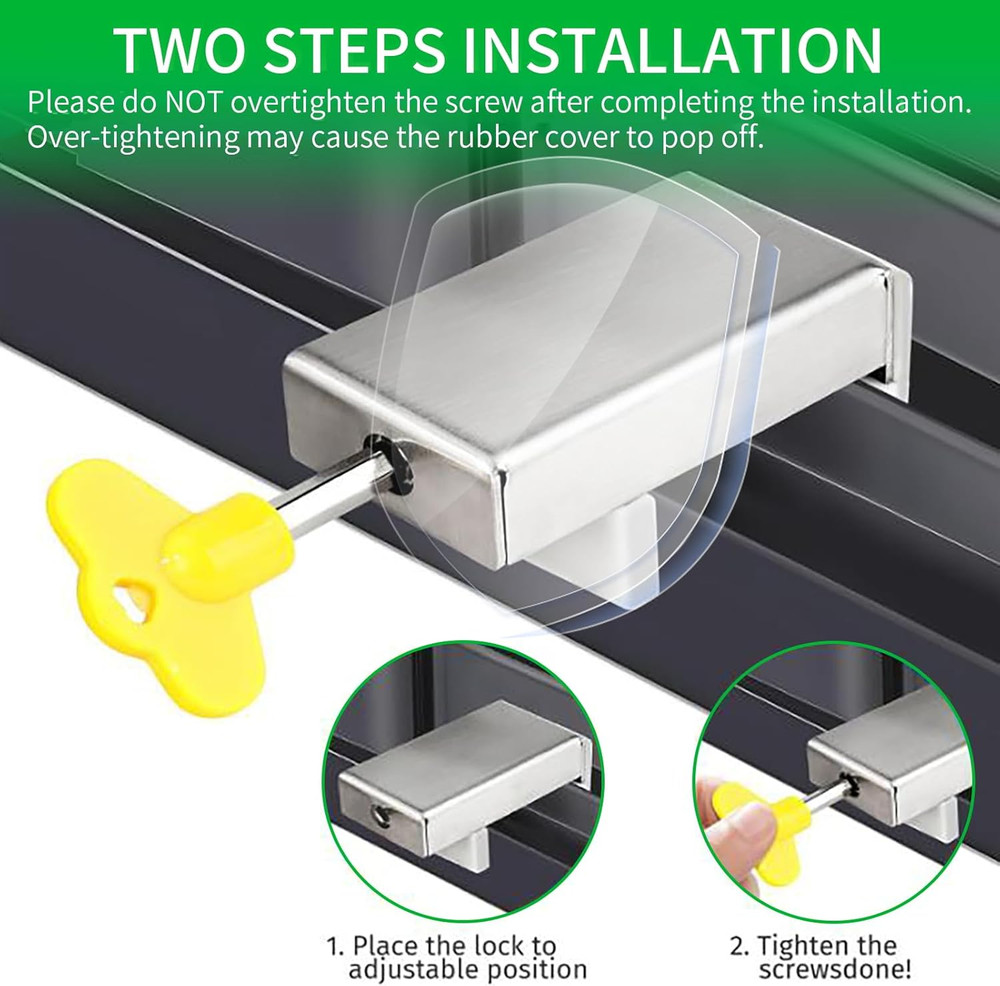 TWO STEPS INSTALLATION
Please do NOT overtighten the screw after completing the installation. Over-tightening may cause the rubber cover to pop off.

1. Place the lock to adjustable position

2. Tighten the screwsdone!