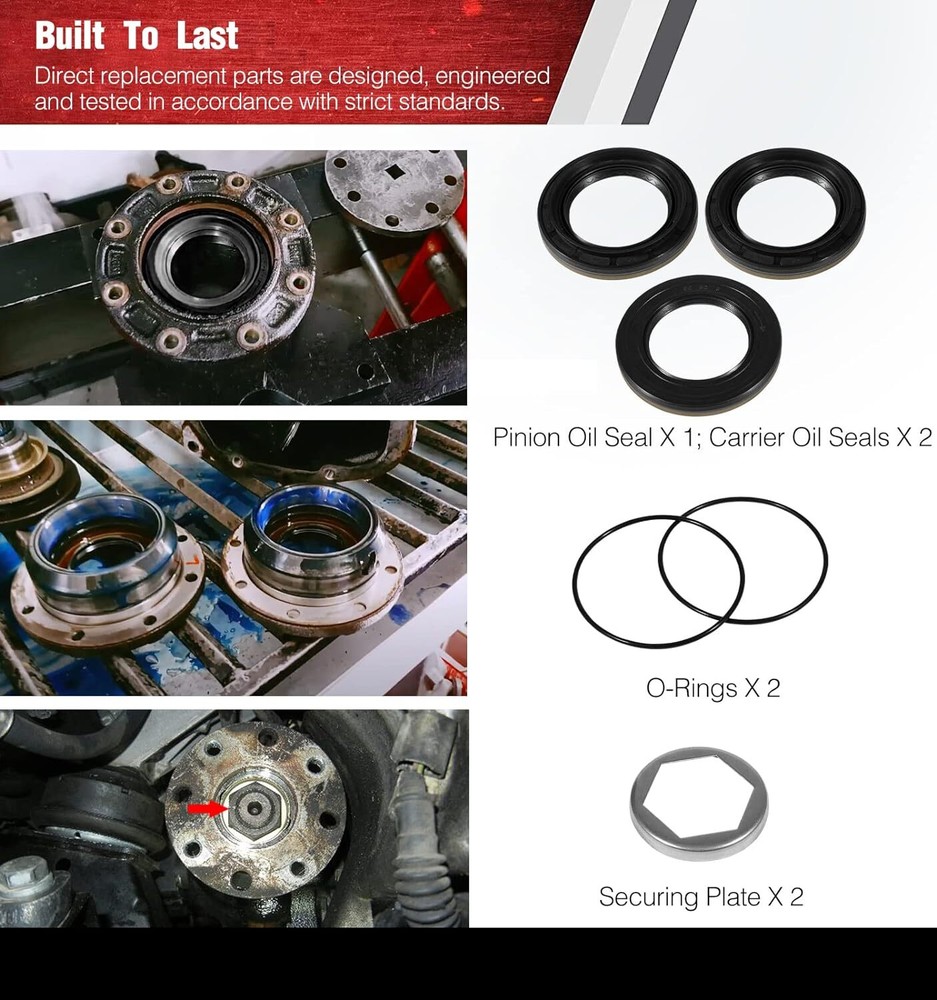 Built To Last

Direct replacement parts are designed, engineered and tested in accordance with strict standards.

Pinion Oil Seal X 1; Carrier Oil Seals X 2

O-Rings X 2

Securing Plate X 2