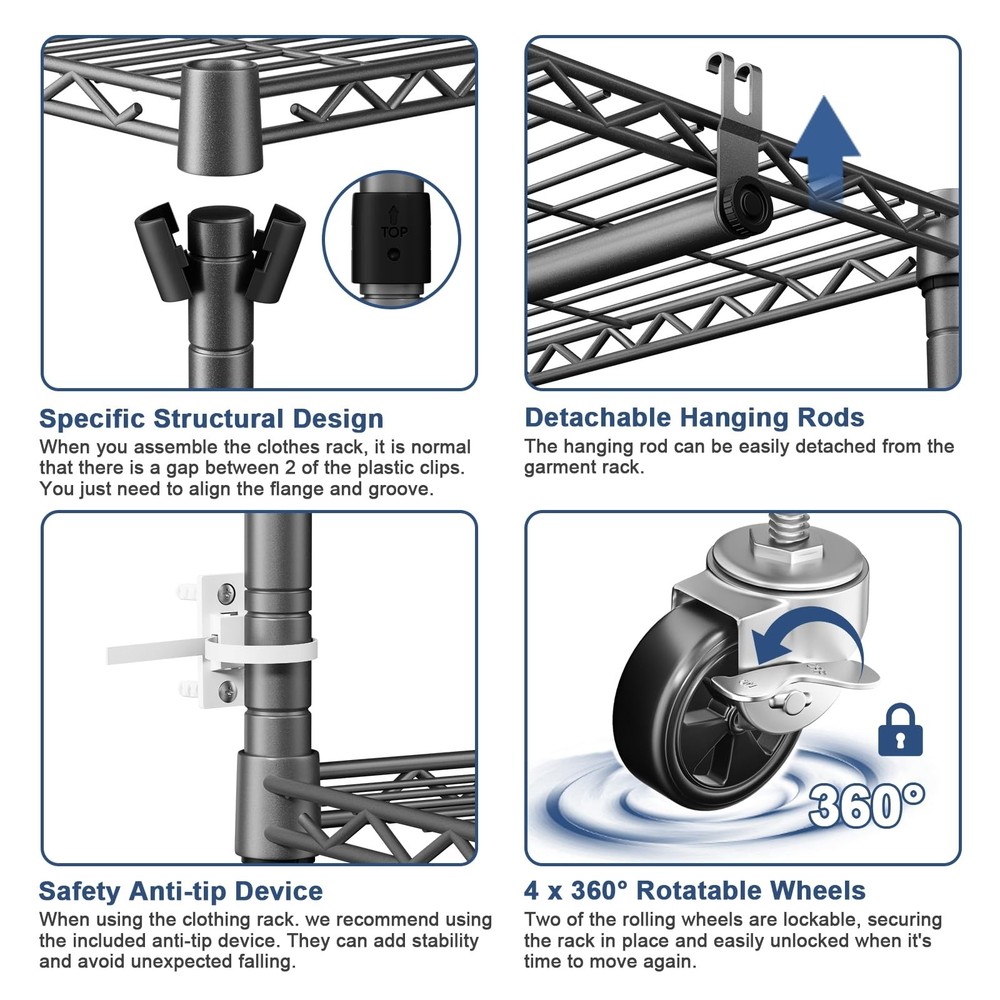 TOP

Specific Structural Design

When you assemble the clothes rack, it is normal that there is a gap between 2 of the plastic clips. You just need to align the flange and groove.

Detachable Hanging Rods

The hanging rod can be easily detached from the garment rack.

360°

Safety Anti-tip Device

When using the clothing rack. we recommend using the included anti-tip device. They can add stability and avoid unexpected falling.

4 x 360° Rotatable Wheels

Two of the rolling wheels are lockable, securing the rack in place and easily unlocked when it's time to move again.