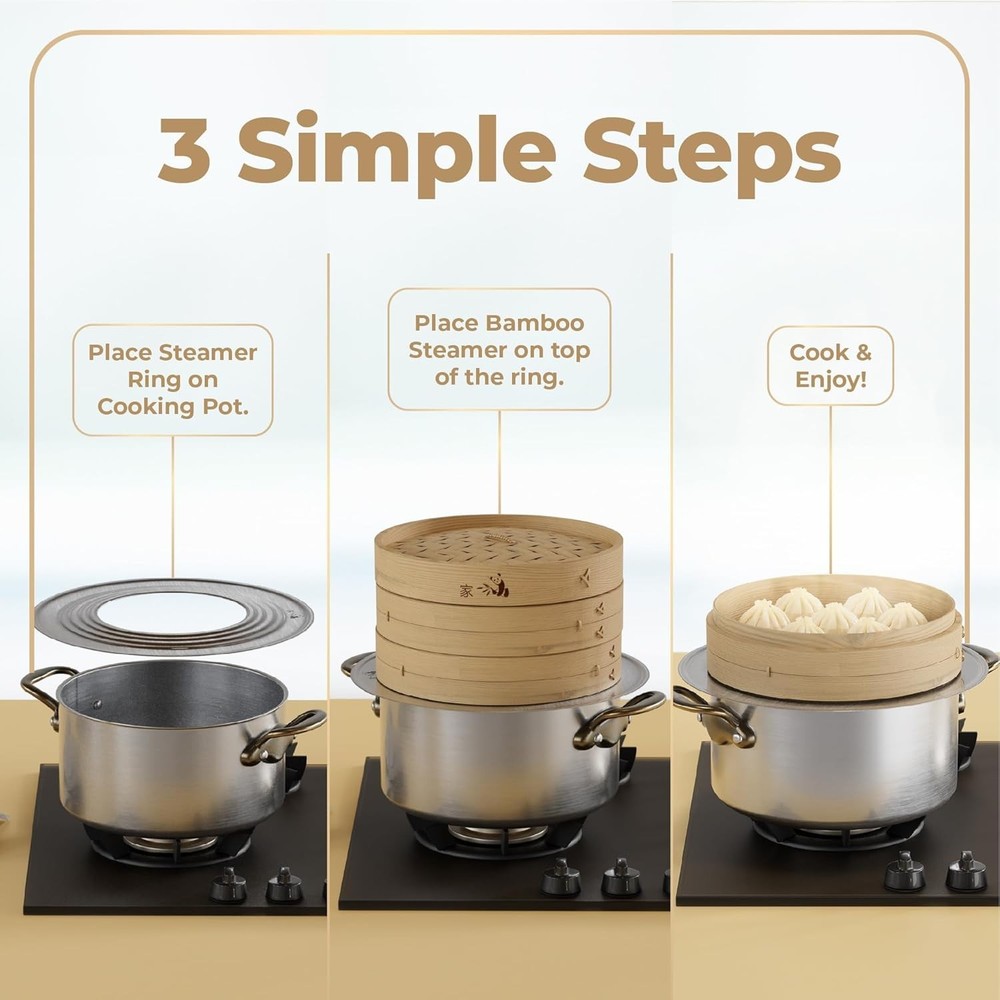 3 Simple Steps

Place Steamer Ring on Cooking Pot.

Place Bamboo Steamer on top of the ring.

Cook & Enjoy!

家