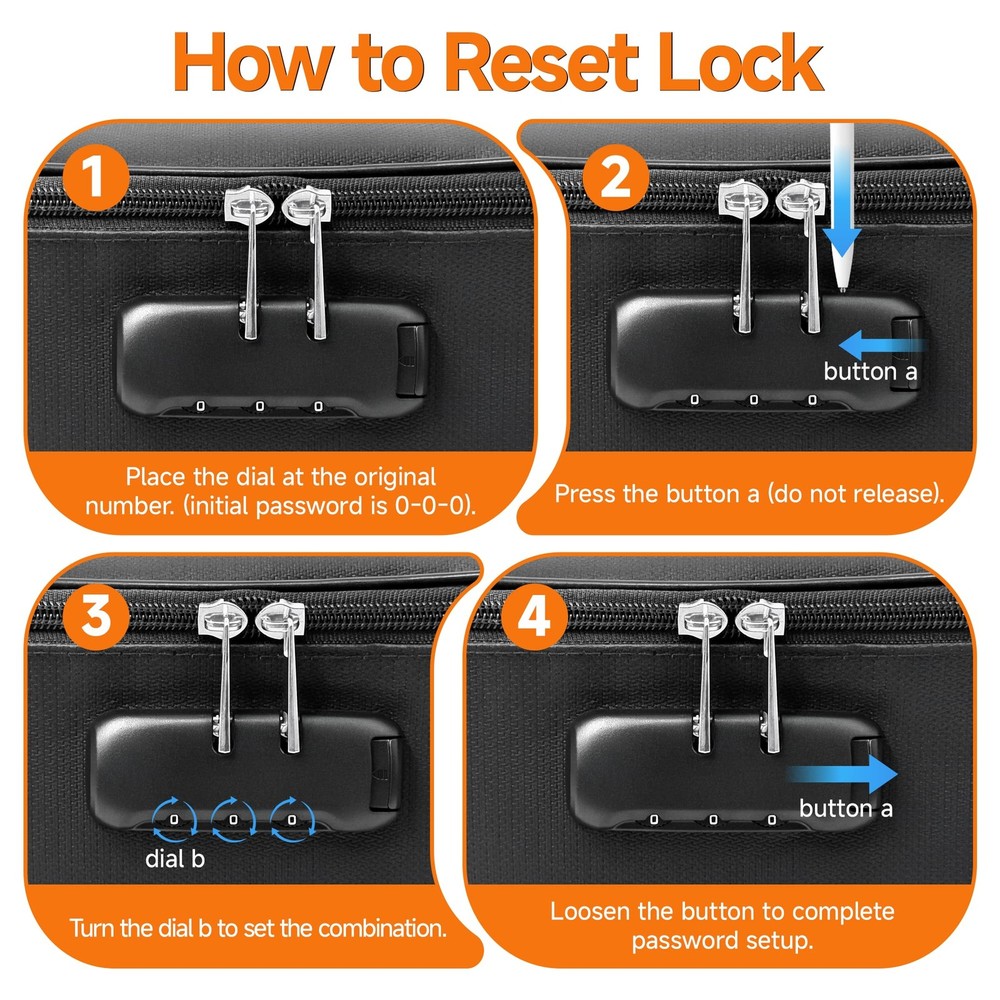 How to Reset Lock

1

0 0 0

Place the dial at the original number. (initial password is 0-0-0).

2

button a

0 0 0

Press the button a (do not release).

3

0 0 0

dial b

Turn the dial b to set the combination.

4

button a

0 0 0

Loosen the button to complete password setup.