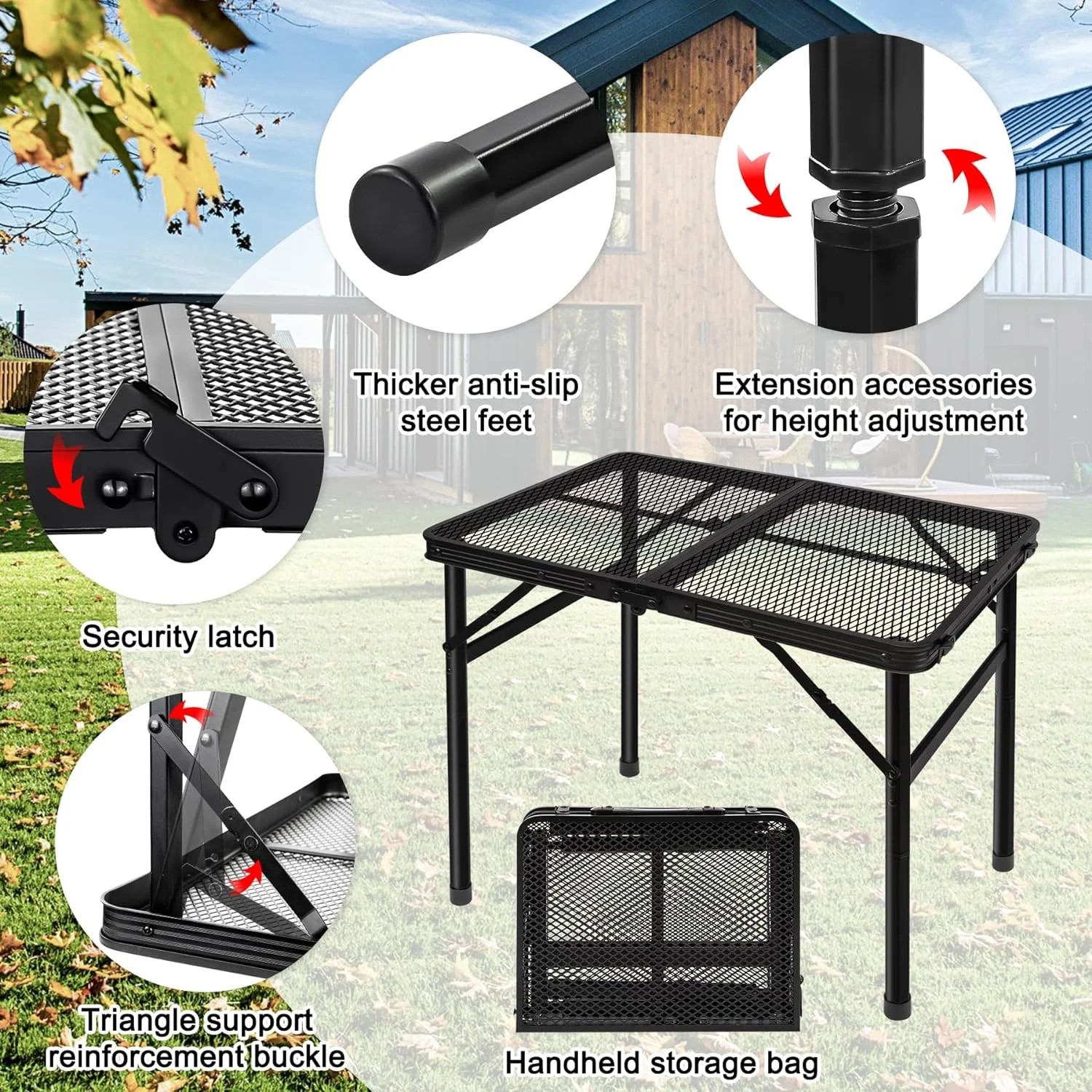 Thicker anti-slip steel feet

Extension accessories for height adjustment

Security latch

Triangle support reinforcement buckle

Handheld storage bag