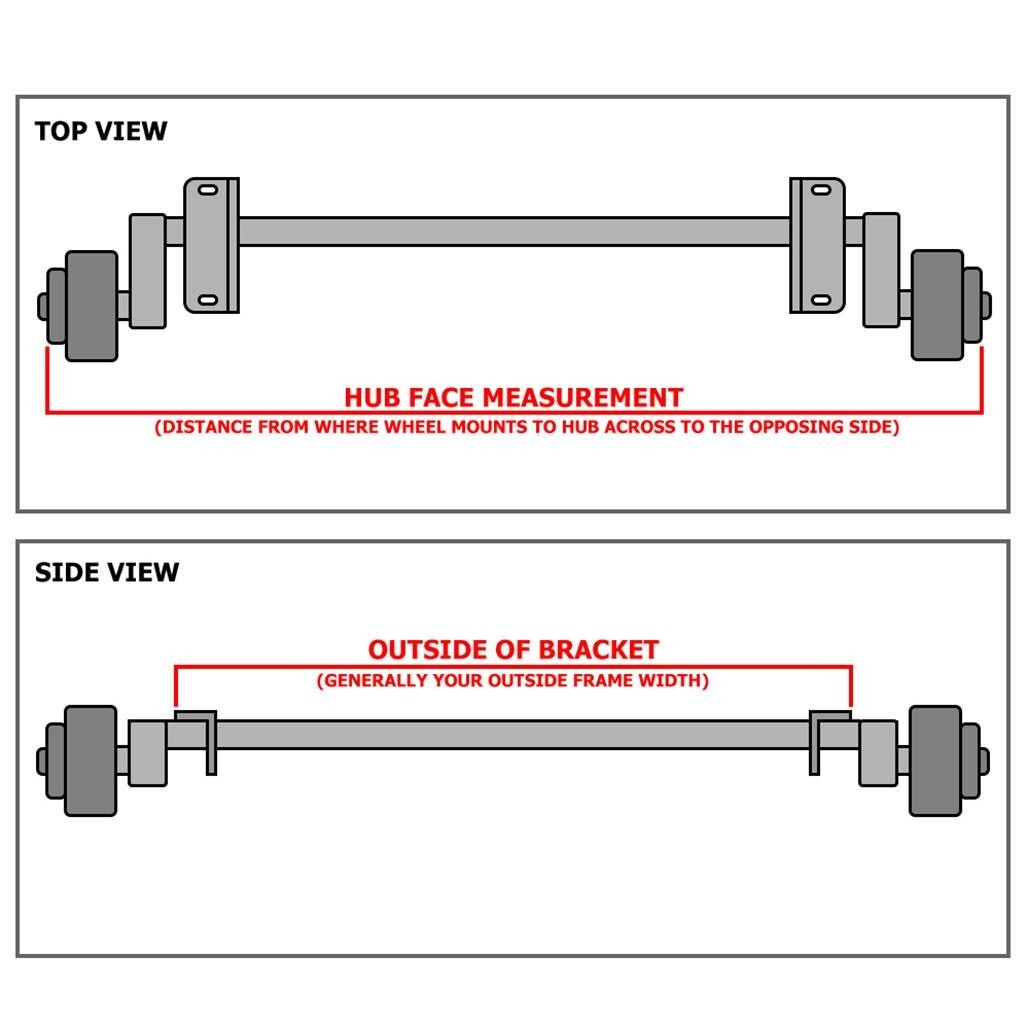 TOP VIEW

HUB FACE MEASUREMENT
(DISTANCE FROM WHERE WHEEL MOUNTS TO HUB ACROSS TO THE OPPOSING SIDE)

SIDE VIEW

OUTSIDE OF BRACKET
(GENERALLY YOUR OUTSIDE FRAME WIDTH)