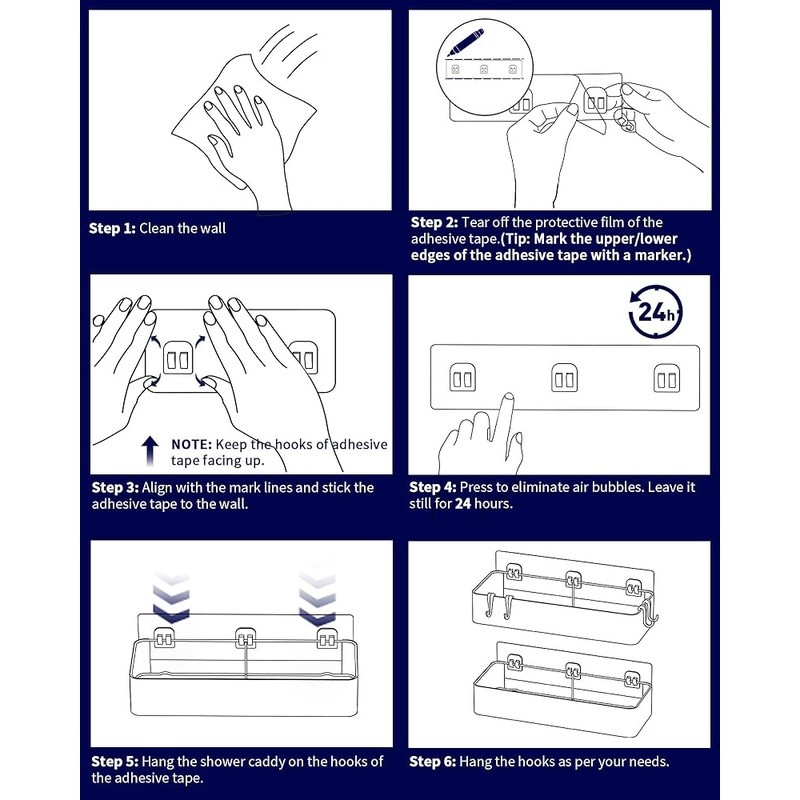 Step 1: Clean the wall

Step 2: Tear off the protective film of the adhesive tape.(Tip: Mark the upper/lower edges of the adhesive tape with a marker.)

NOTE: Keep the hooks of adhesive tape facing up.

Step 3: Align with the mark lines and stick the adhesive tape to the wall.

24h

Step 4: Press to eliminate air bubbles. Leave it still for 24 hours.

Step 5: Hang the shower caddy on the hooks of the adhesive tape.

Step 6: Hang the hooks as per your needs.