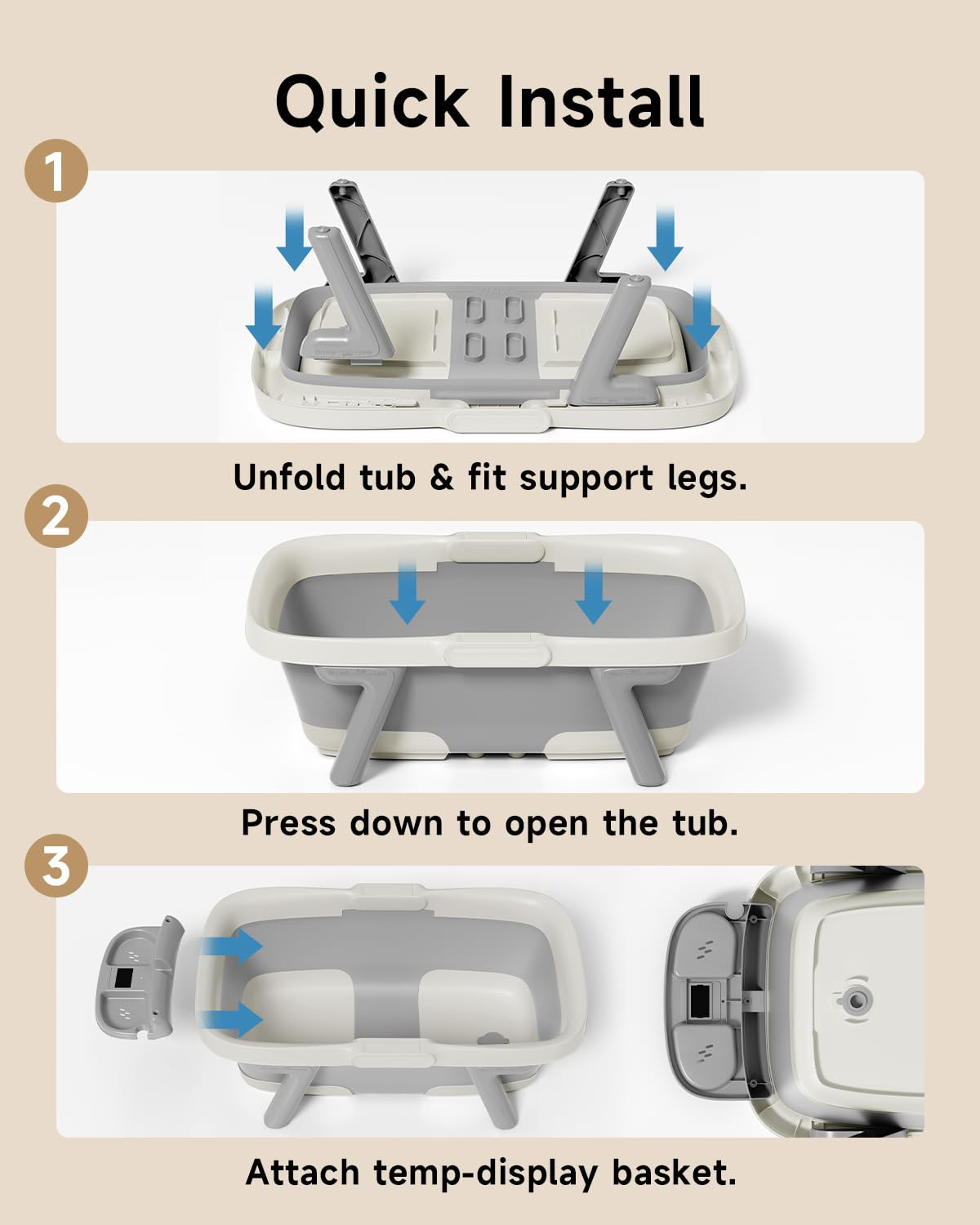 Quick Install

1

Unfold tub & fit support legs.

2

Press down to open the tub.

3

Attach temp-display basket.