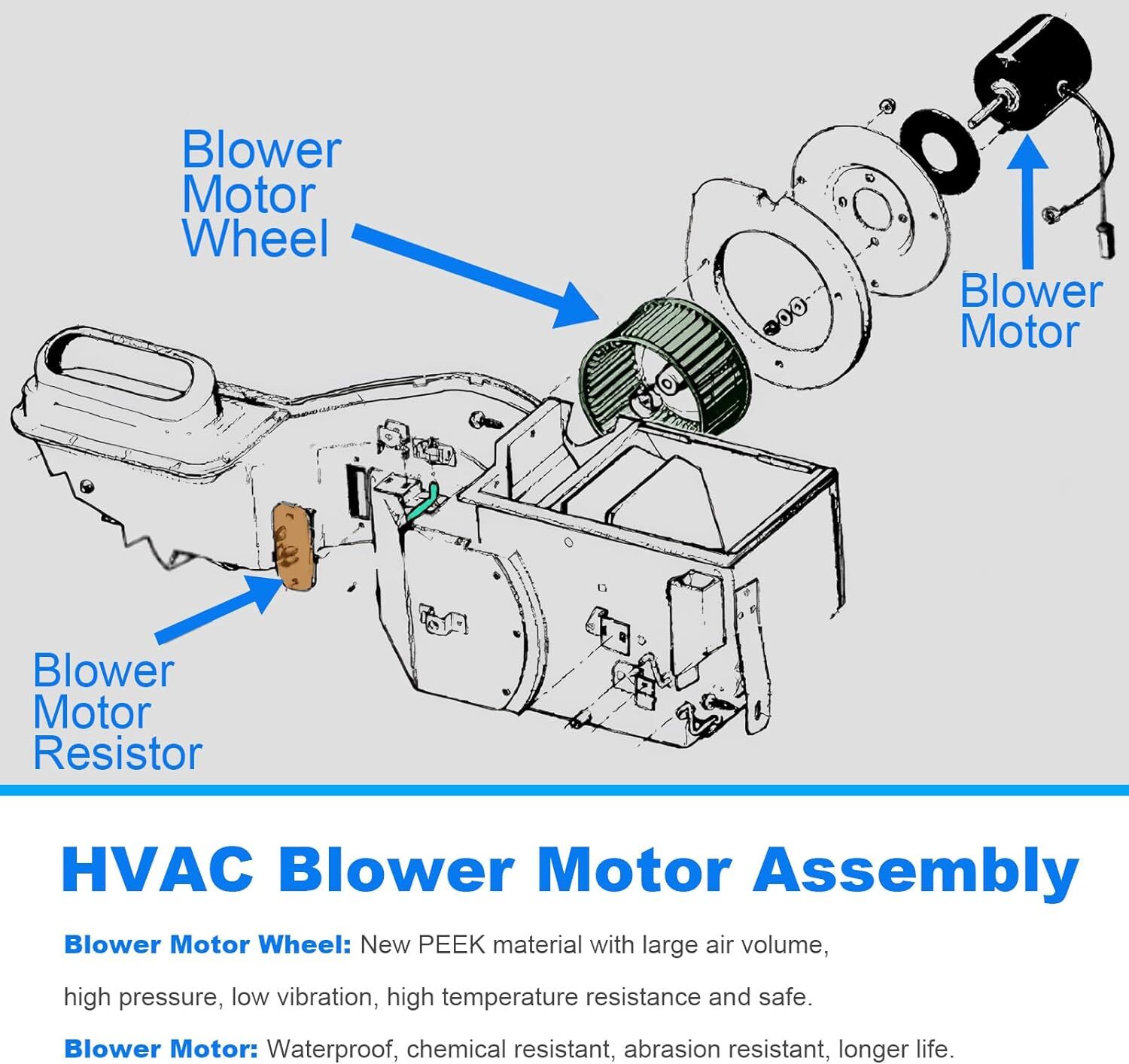 Blower Motor Wheel

Blower Motor

Blower Motor Resistor

HVAC Blower Motor Assembly

Blower Motor Wheel: New PEEK material with large air volume, high pressure, low vibration, high temperature resistance and safe.

Blower Motor: Waterproof, chemical resistant, abrasion resistant, longer life.