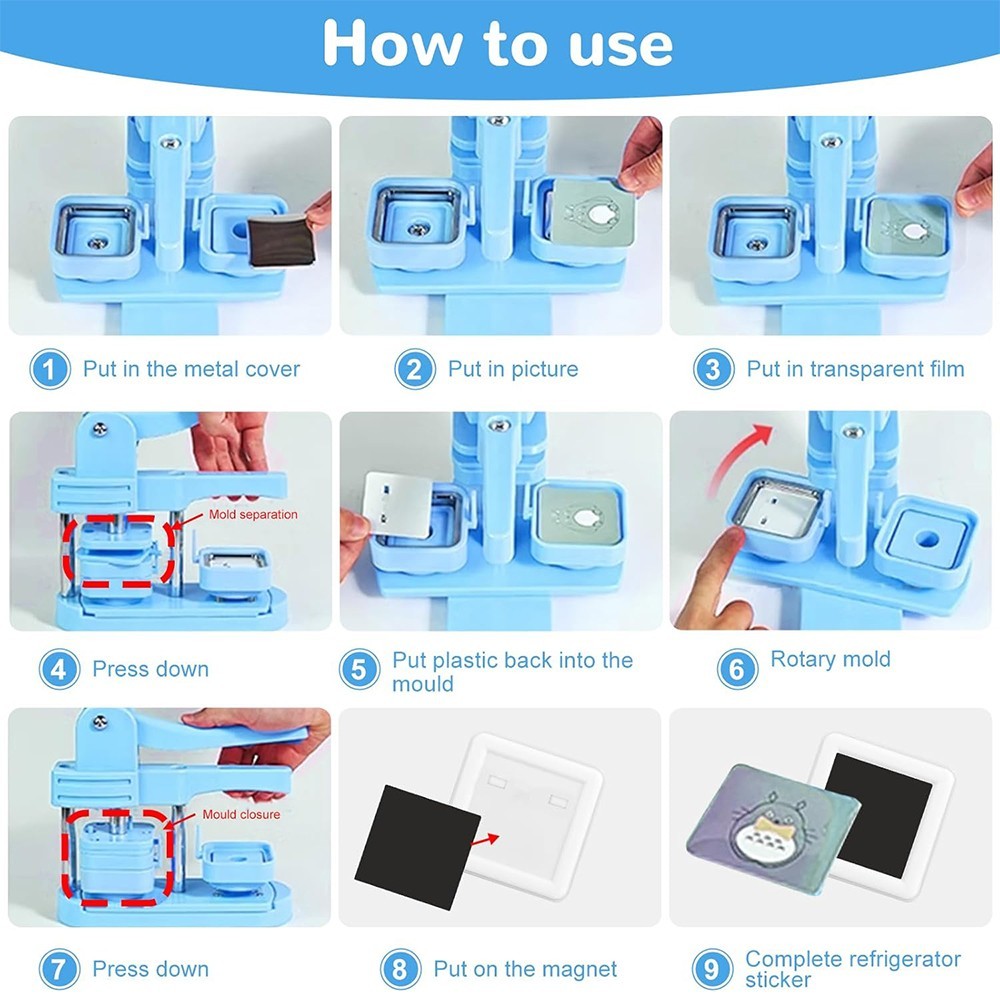 How to use

1 Put in the metal cover

2 Put in picture

3 Put in transparent film

Mold separation

4 Press down

5 Put plastic back into the mould

6 Rotary mold

Mould closure

7 Press down

8 Put on the magnet

9 Complete refrigerator sticker