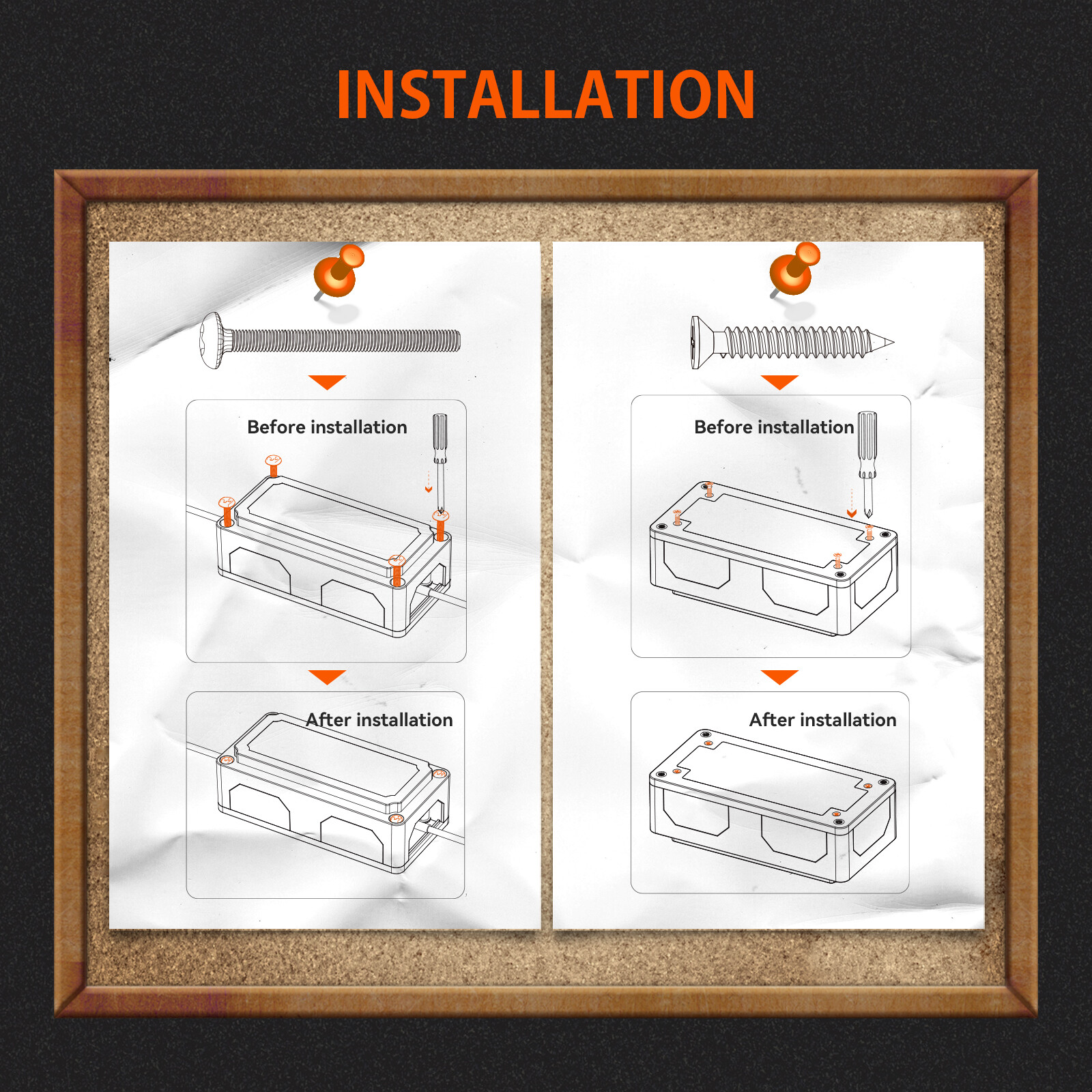 INSTALLATION

Before installation

After installation

Before installation

After installation