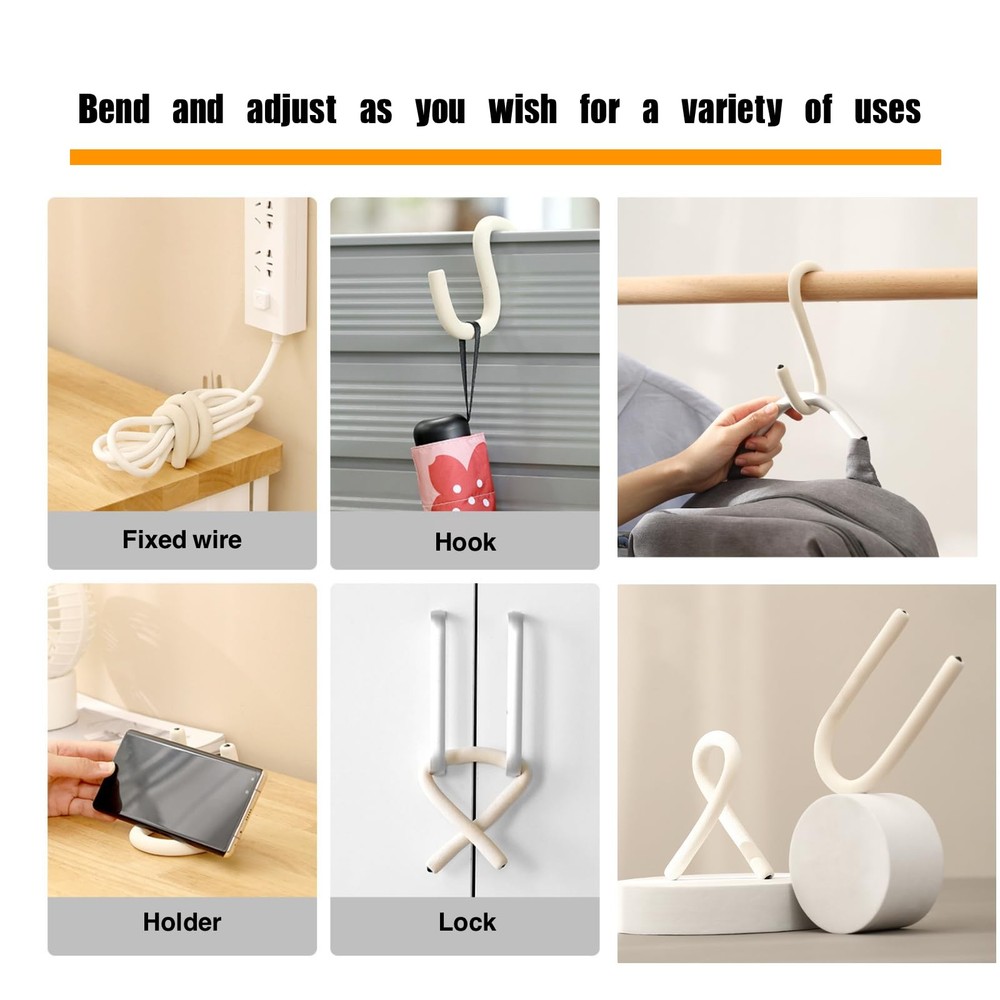 Bend and adjust as you wish for a variety of uses

Fixed wire

Hook

Holder

Lock