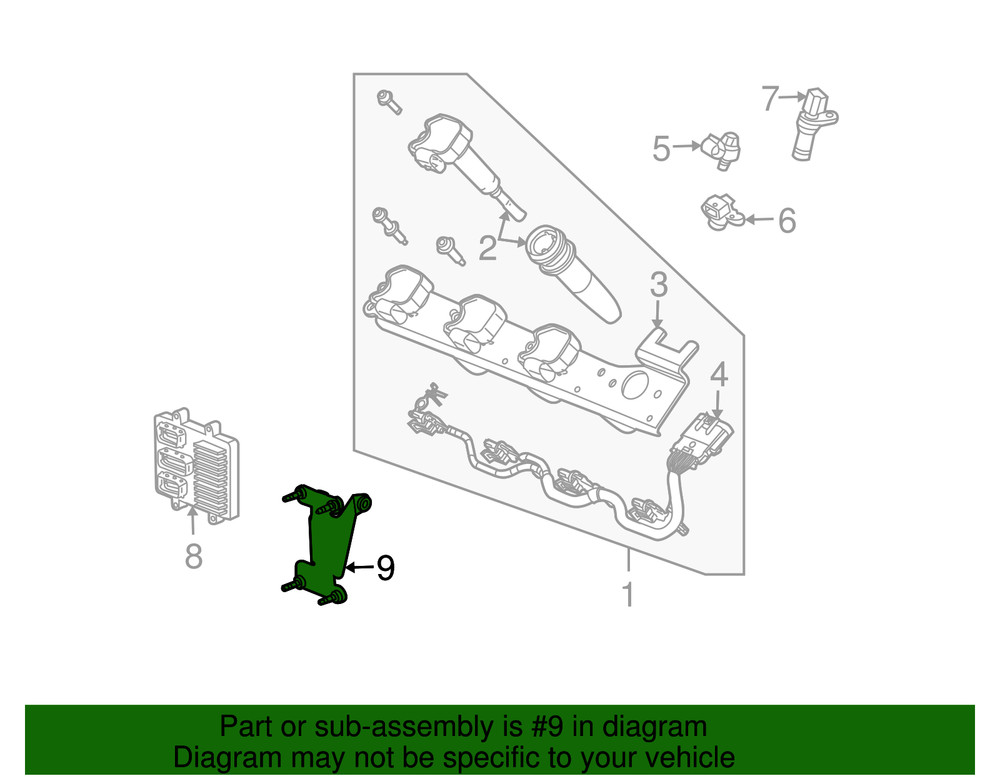 7
5
6
2
3
4
8
9
1

Part or sub-assembly is #9 in diagram
Diagram may not be specific to your vehicle