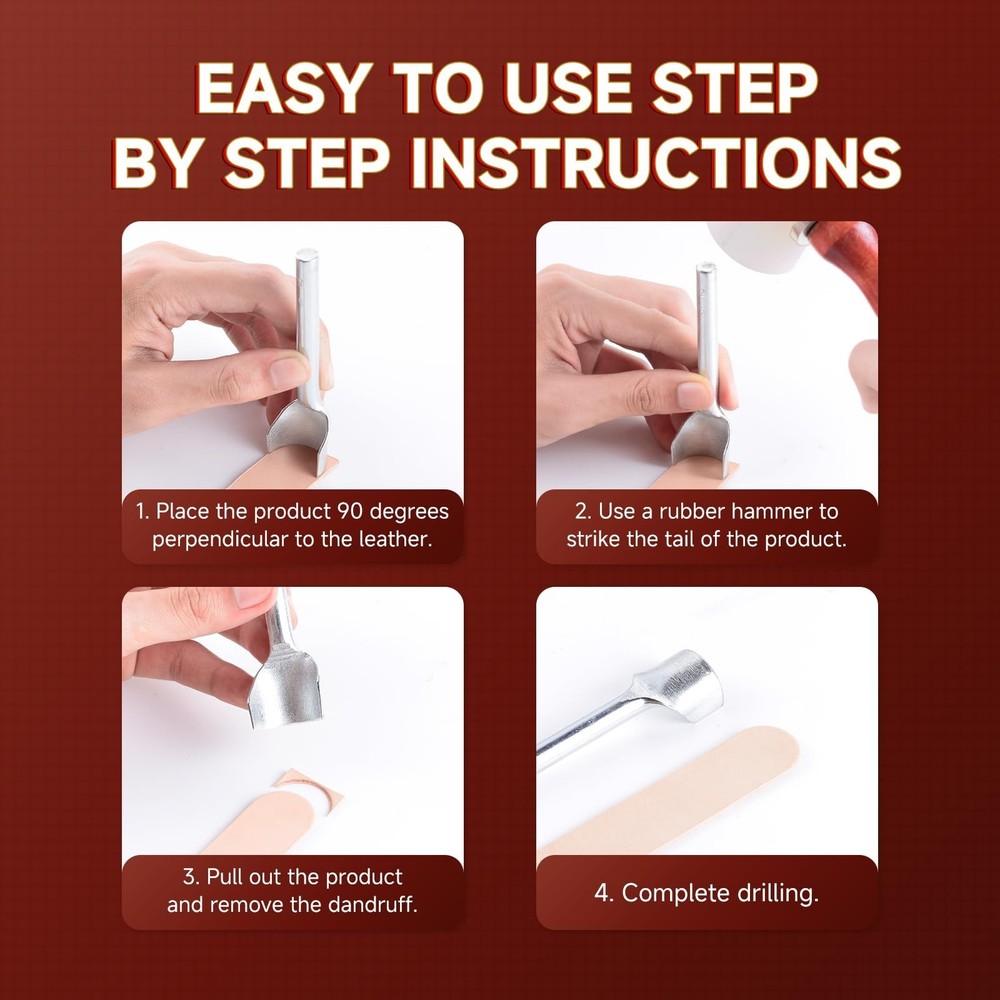 EASY TO USE STEP BY STEP INSTRUCTIONS

1. Place the product 90 degrees perpendicular to the leather.

2. Use a rubber hammer to strike the tail of the product.

3. Pull out the product and remove the dandruff.

4. Complete drilling.