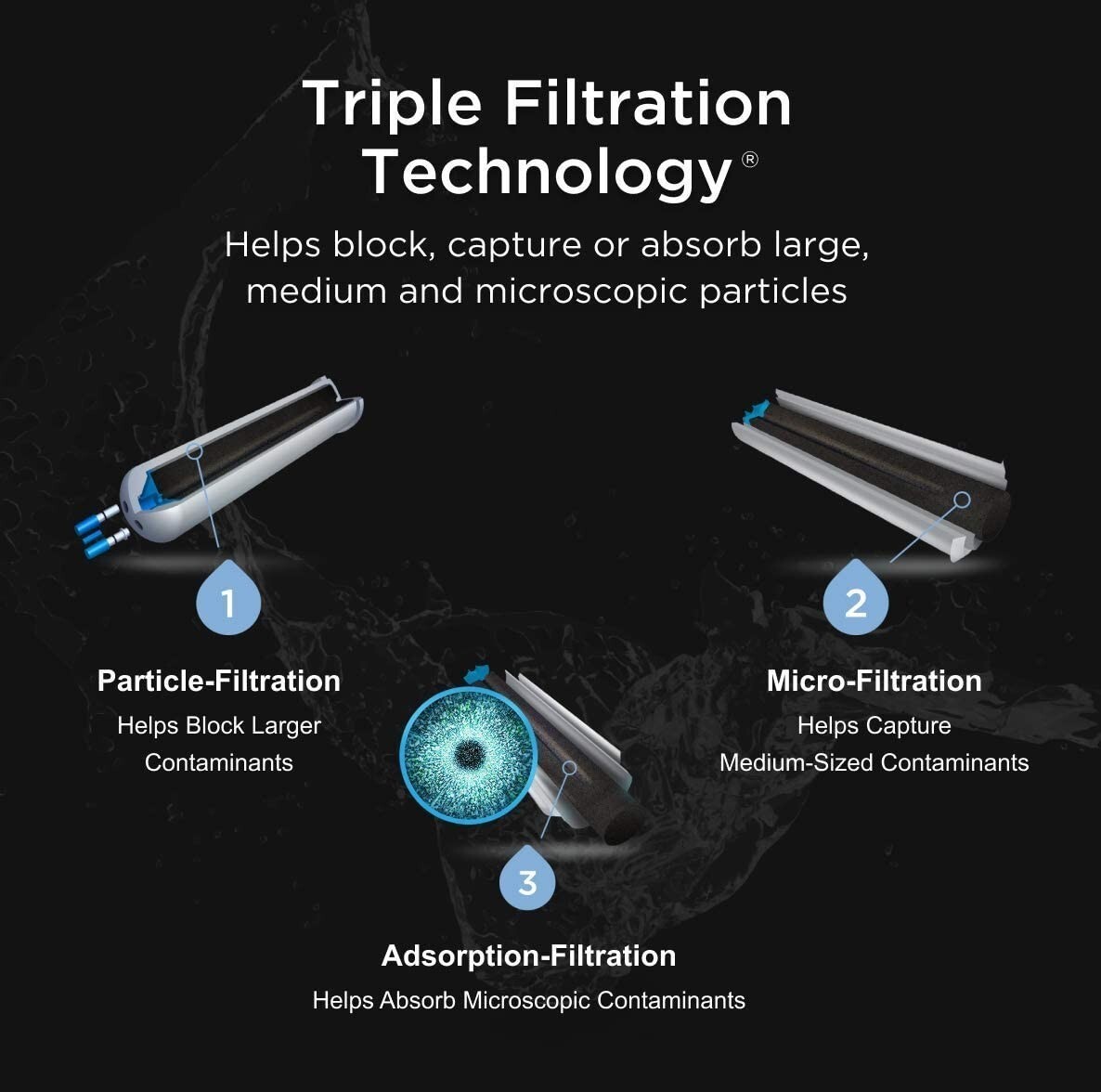 Triple Filtration Technology®

Helps block, capture or absorb large, medium and microscopic particles

1

Particle-Filtration
Helps Block Larger Contaminants

2

Micro-Filtration
Helps Capture Medium-Sized Contaminants

3

Adsorption-Filtration
Helps Absorb Microscopic Contaminants