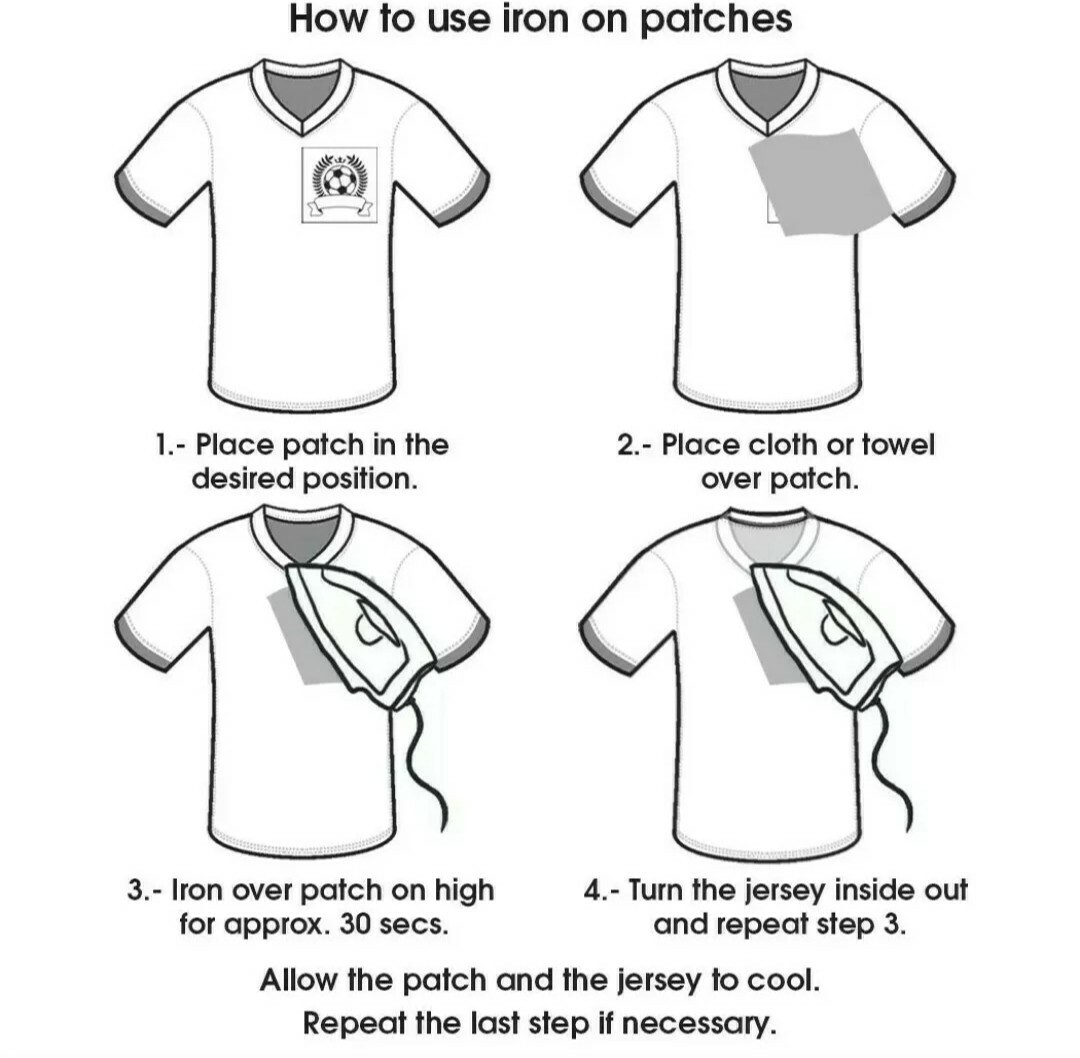 How to use iron on patches

1.- Place patch in the desired position.

2.- Place cloth or towel over patch.

3.- Iron over patch on high for approx. 30 secs.

4.- Turn the jersey inside out and repeat step 3.

Allow the patch and the jersey to cool.
Repeat the last step if necessary.