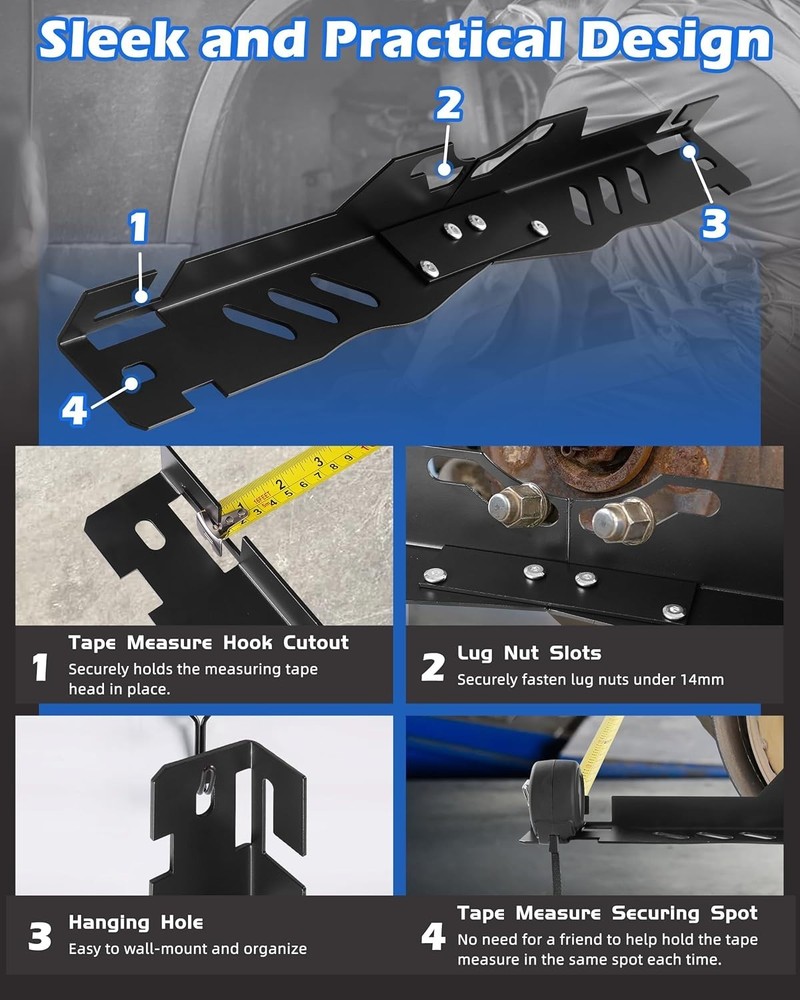 Sleek and Practical Design

2

1

3

4

1 Tape Measure Hook Cutout
Securely holds the measuring tape head in place.

2 Lug Nut Slots
Securely fasten lug nuts under 14mm

3 Hanging Hole
Easy to wall-mount and organize

4 Tape Measure Securing Spot
No need for a friend to help hold the tape measure in the same spot each time.