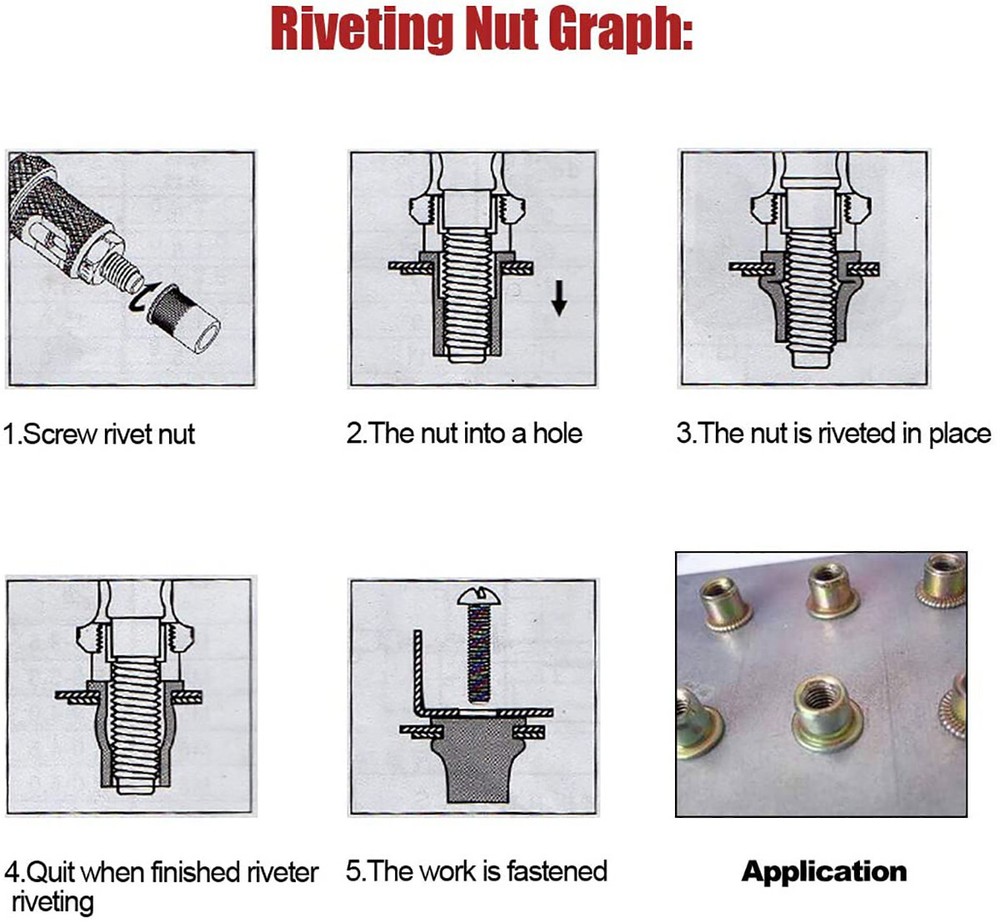 Riveting Nut Graph:

1.Screw rivet nut

2.The nut into a hole

3.The nut is riveted in place

4.Quit when finished riveter riveting

5.The work is fastened

Application