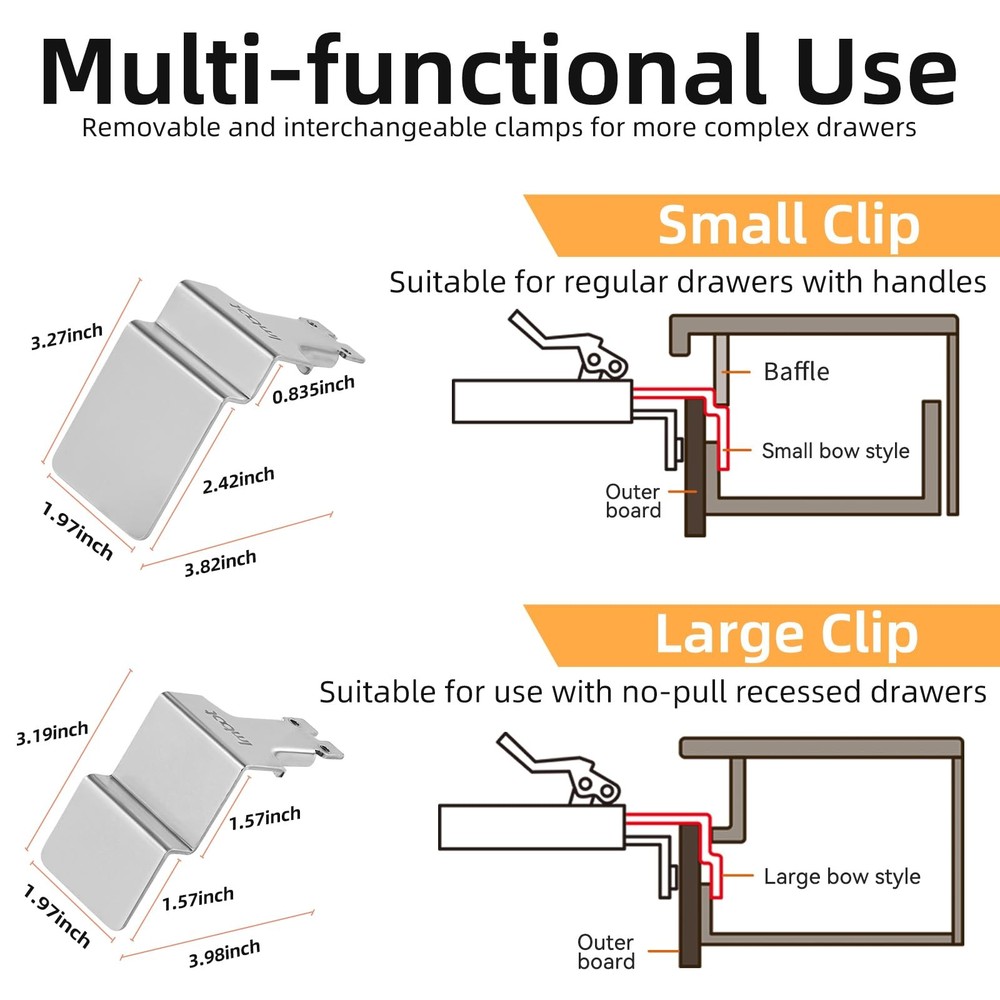 Multi-functional Use

Removable and interchangeable clamps for more complex drawers

Small Clip

Suitable for regular drawers with handles

3.27inch
0.835inch
2.42inch
1.97inch
3.82inch

Baffle
Small bow style
Outer board

Large Clip

Suitable for use with no-pull recessed drawers

3.19inch
1.57inch
1.57inch
1.97inch
3.98inch

Large bow style
Outer board