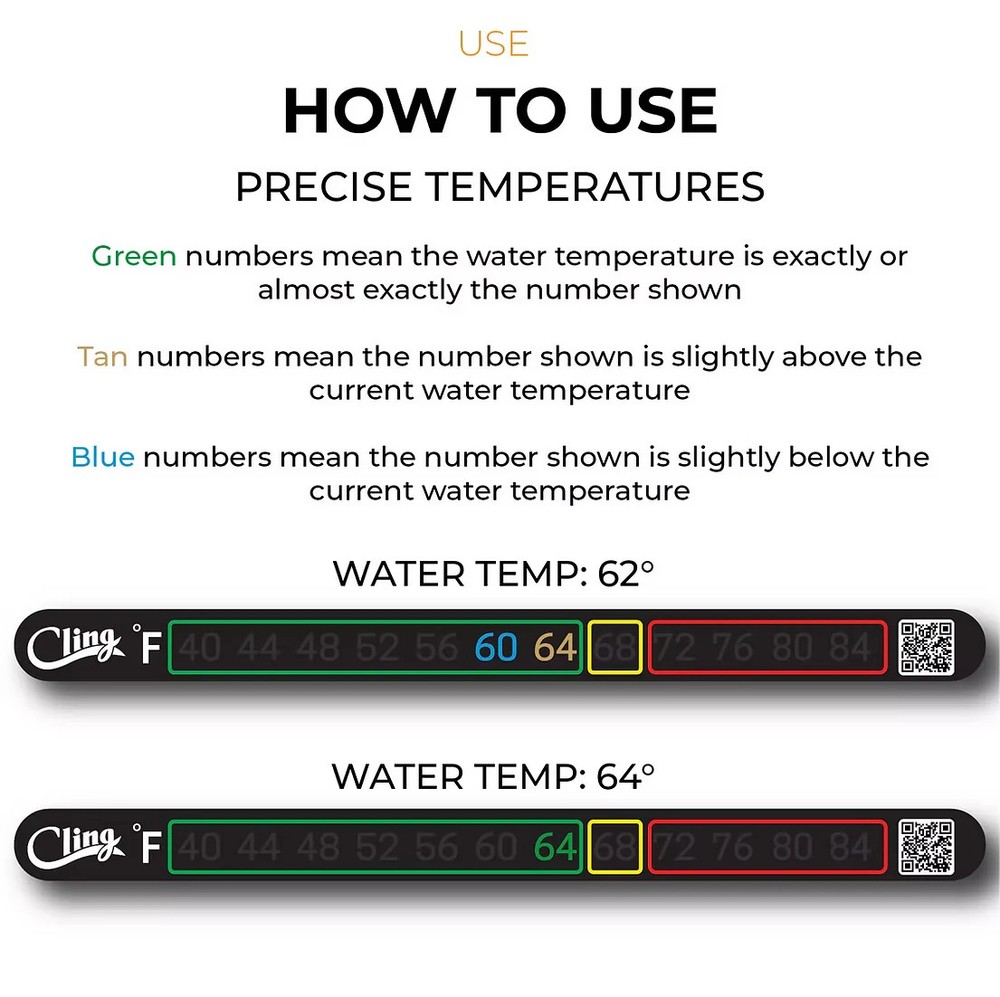 USE

HOW TO USE

PRECISE TEMPERATURES

Green numbers mean the water temperature is exactly or almost exactly the number shown

Tan numbers mean the number shown is slightly above the current water temperature

Blue numbers mean the number shown is slightly below the current water temperature

WATER TEMP: 62°

Cling °F 40 44 48 52 56 60 64 68 72 76 80 84

WATER TEMP: 64°

Cling °F 40 44 48 52 56 60 64 68 72 76 80 84