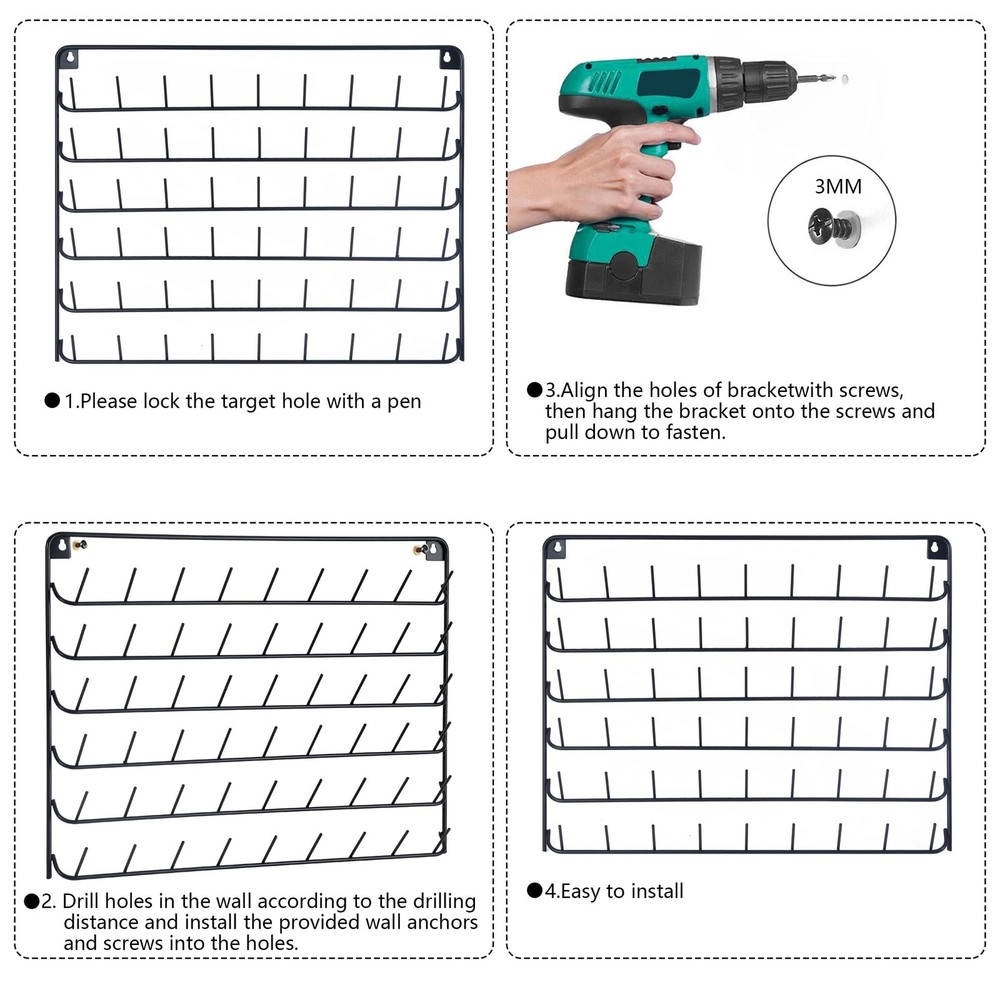 ●1.Please lock the target hole with a pen

3MM

●3.Align the holes of bracketwith screws, then hang the bracket onto the screws and pull down to fasten.

●2. Drill holes in the wall according to the drilling distance and install the provided wall anchors and screws into the holes.

●4.Easy to install