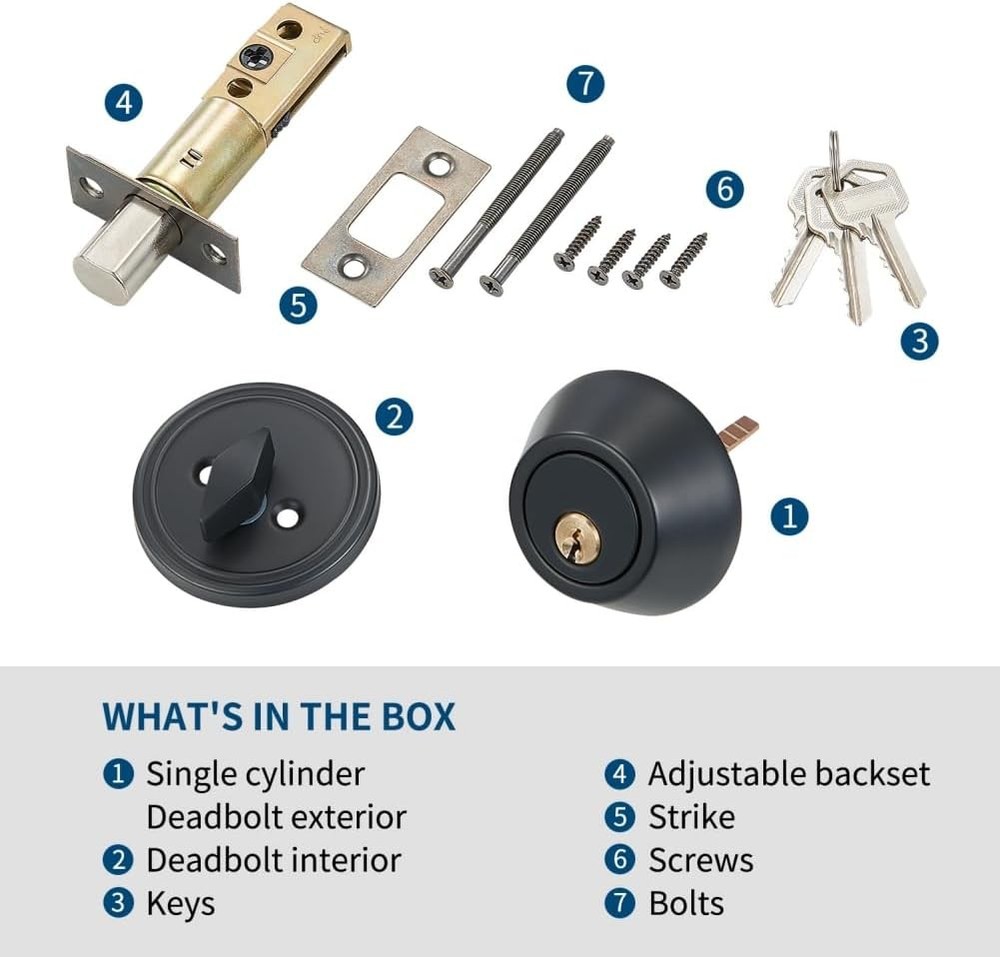 4

7

6

5

3

2

1

WHAT'S IN THE BOX

1 Single cylinder Deadbolt exterior
2 Deadbolt interior
3 Keys

4 Adjustable backset
5 Strike
6 Screws
7 Bolts