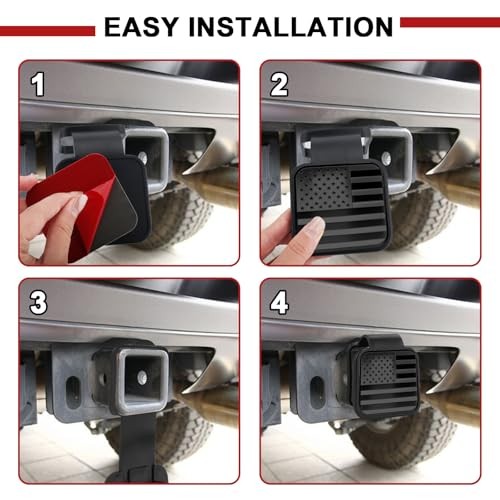 EASY INSTALLATION

1

2

3

4