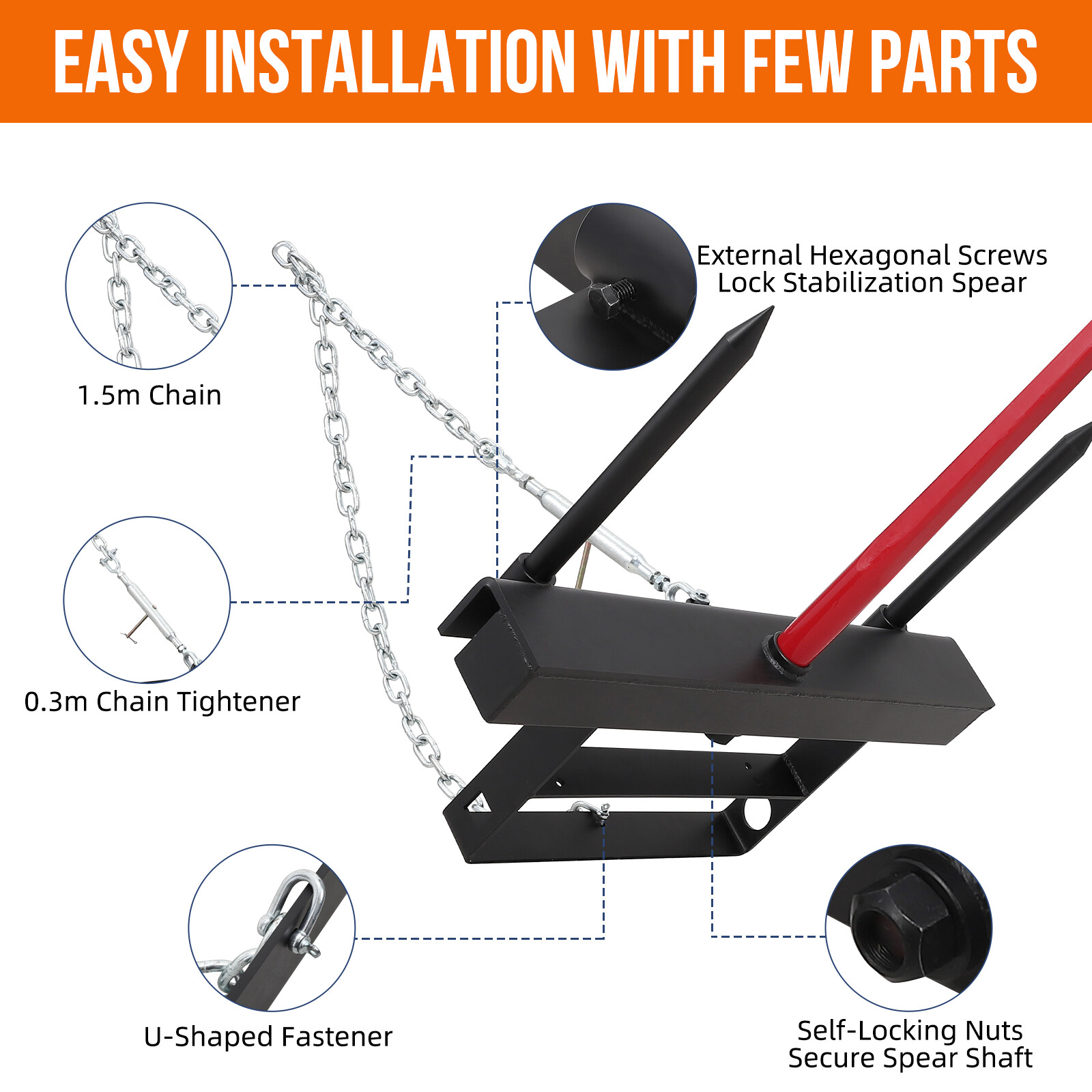 EASY INSTALLATION WITH FEW PARTS

1.5m Chain

External Hexagonal Screws
Lock Stabilization Spear

0.3m Chain Tightener

U-Shaped Fastener

Self-Locking Nuts
Secure Spear Shaft