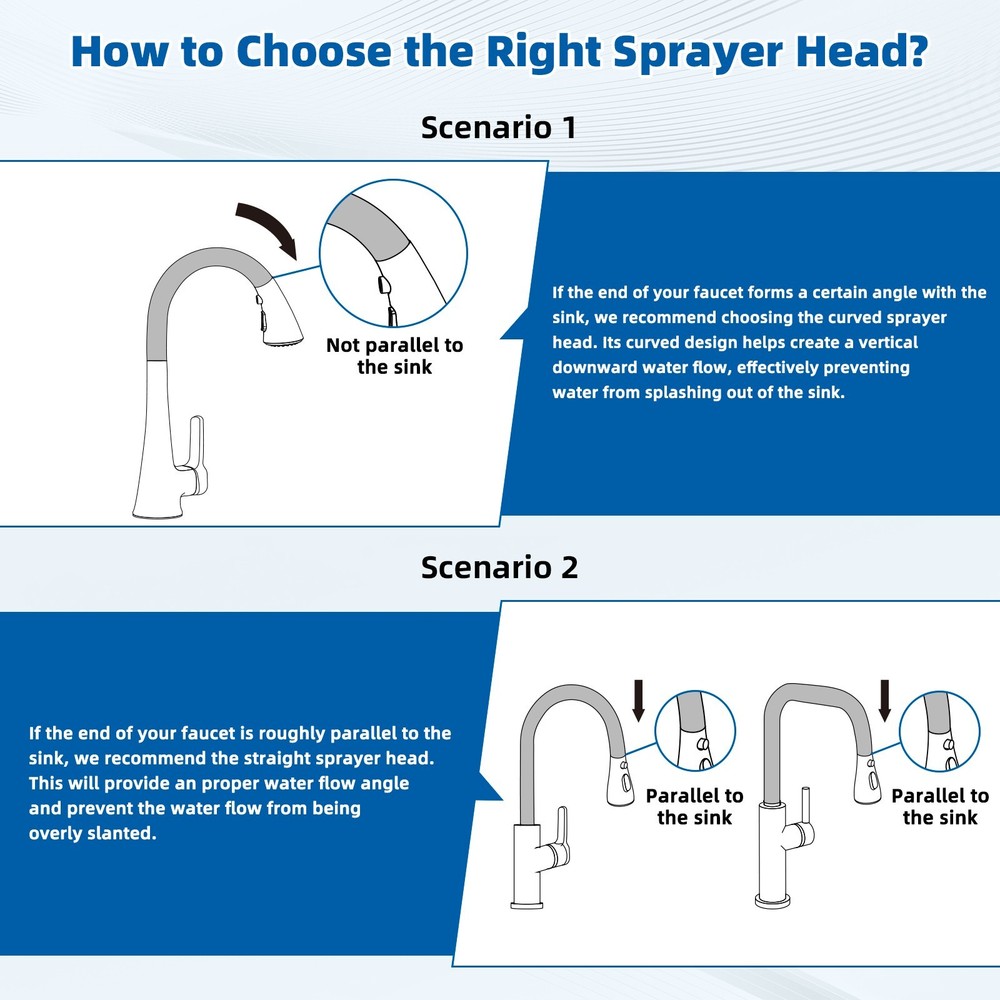 How to Choose the Right Sprayer Head?

Scenario 1

Not parallel to the sink

If the end of your faucet forms a certain angle with the sink, we recommend choosing the curved sprayer head. Its curved design helps create a vertical downward water flow, effectively preventing water from splashing out of the sink.

Scenario 2

If the end of your faucet is roughly parallel to the sink, we recommend the straight sprayer head. This will provide an proper water flow angle and prevent the water flow from being overly slanted.

Parallel to the sink

Parallel to the sink