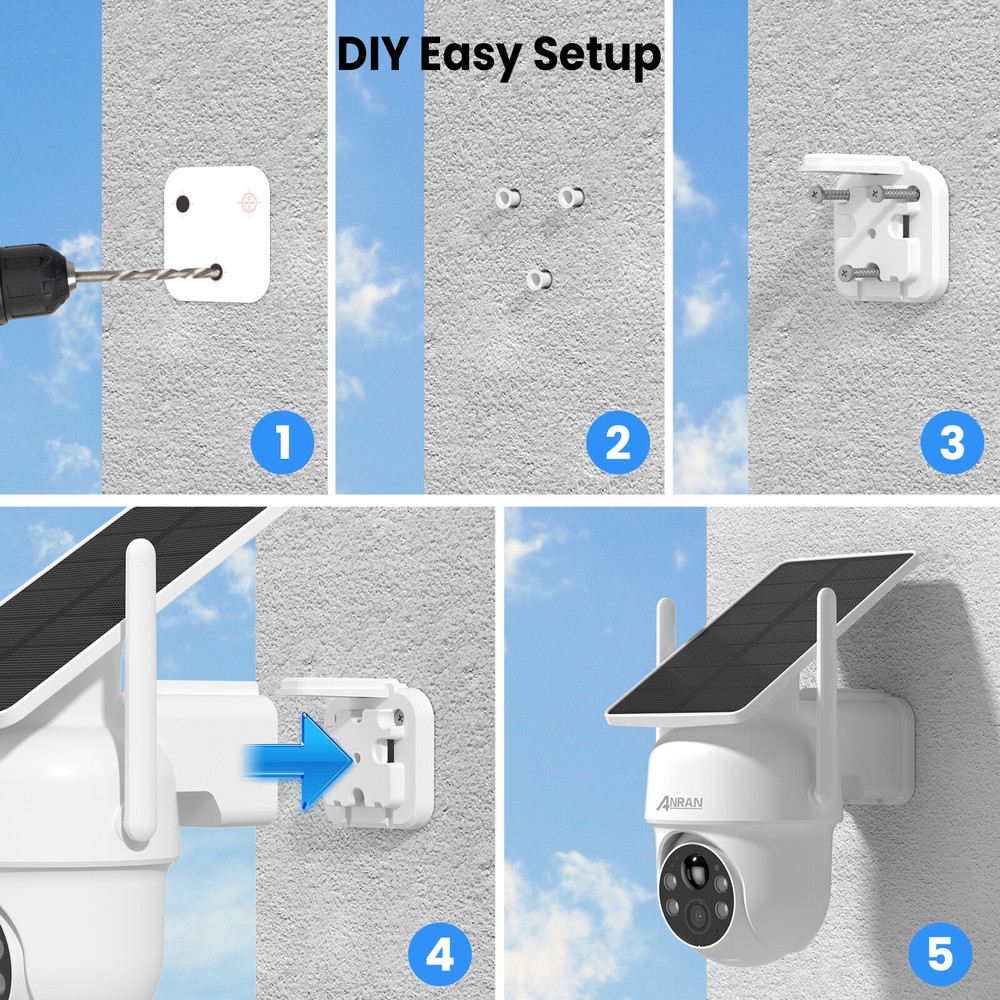 DIY Easy Setup

1

2

3

4

ANRAN

5