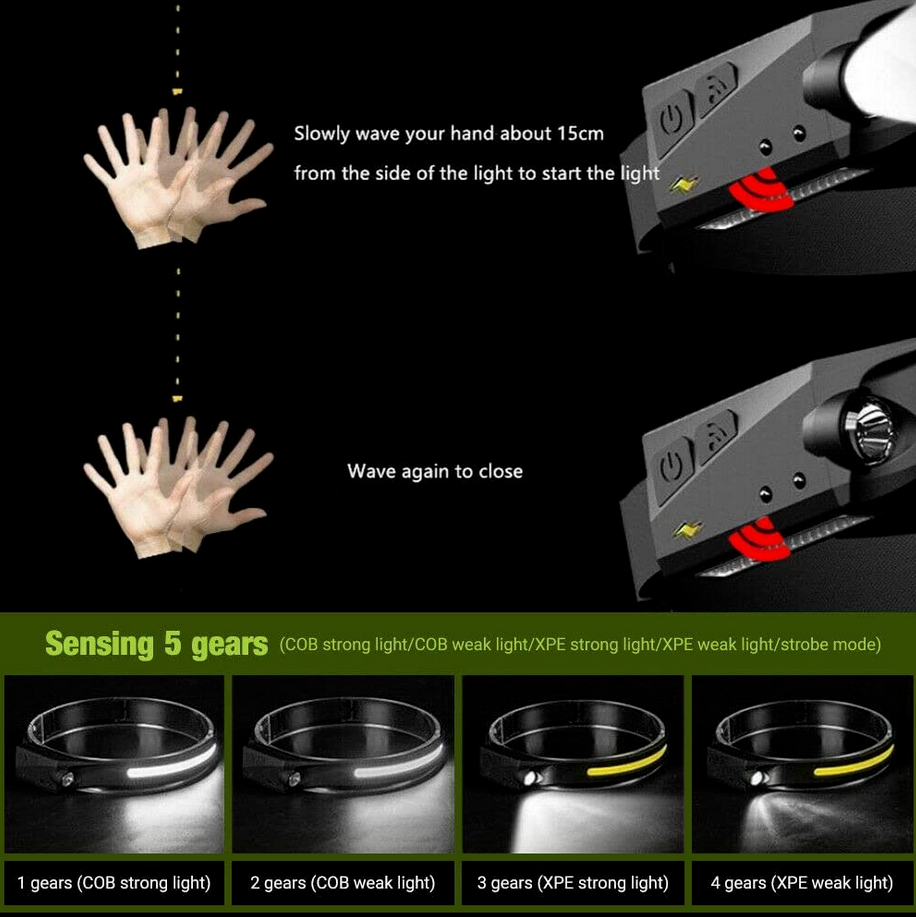 Slowly wave your hand about 15cm from the side of the light to start the light

Wave again to close

Sensing 5 gears (COB strong light/COB weak light/XPE strong light/XPE weak light/strobe mode)

1 gears (COB strong light)

2 gears (COB weak light)

3 gears (XPE strong light)

4 gears (XPE weak light)