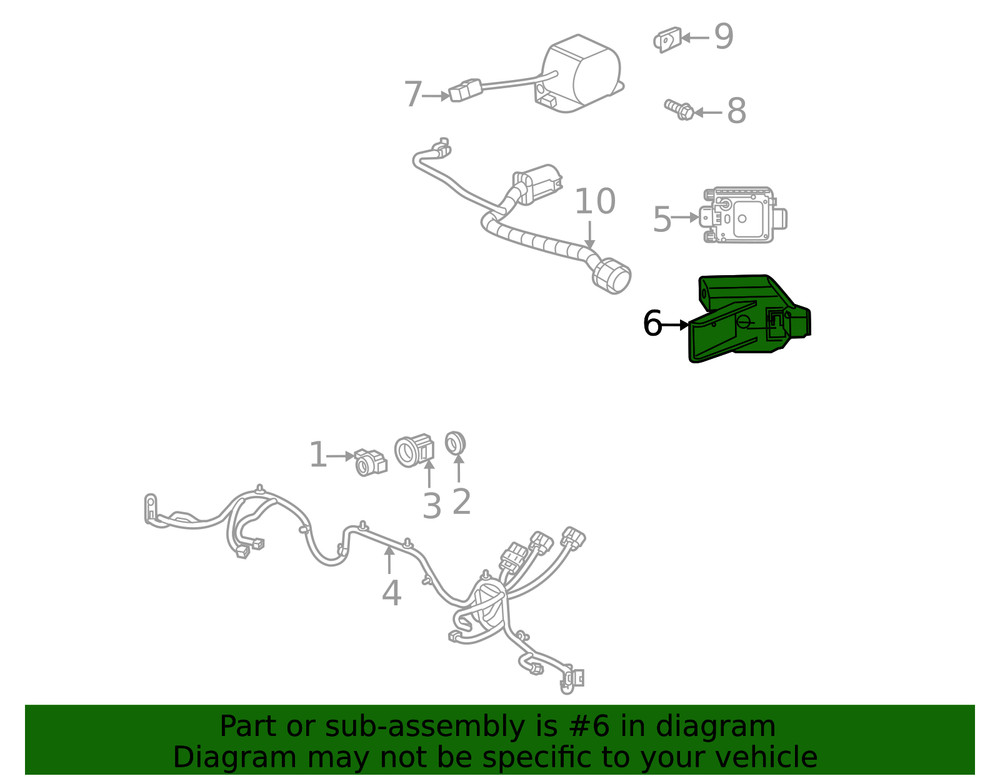 9
7
8
10
5
6
1
3
2
4

Part or sub-assembly is #6 in diagram
Diagram may not be specific to your vehicle