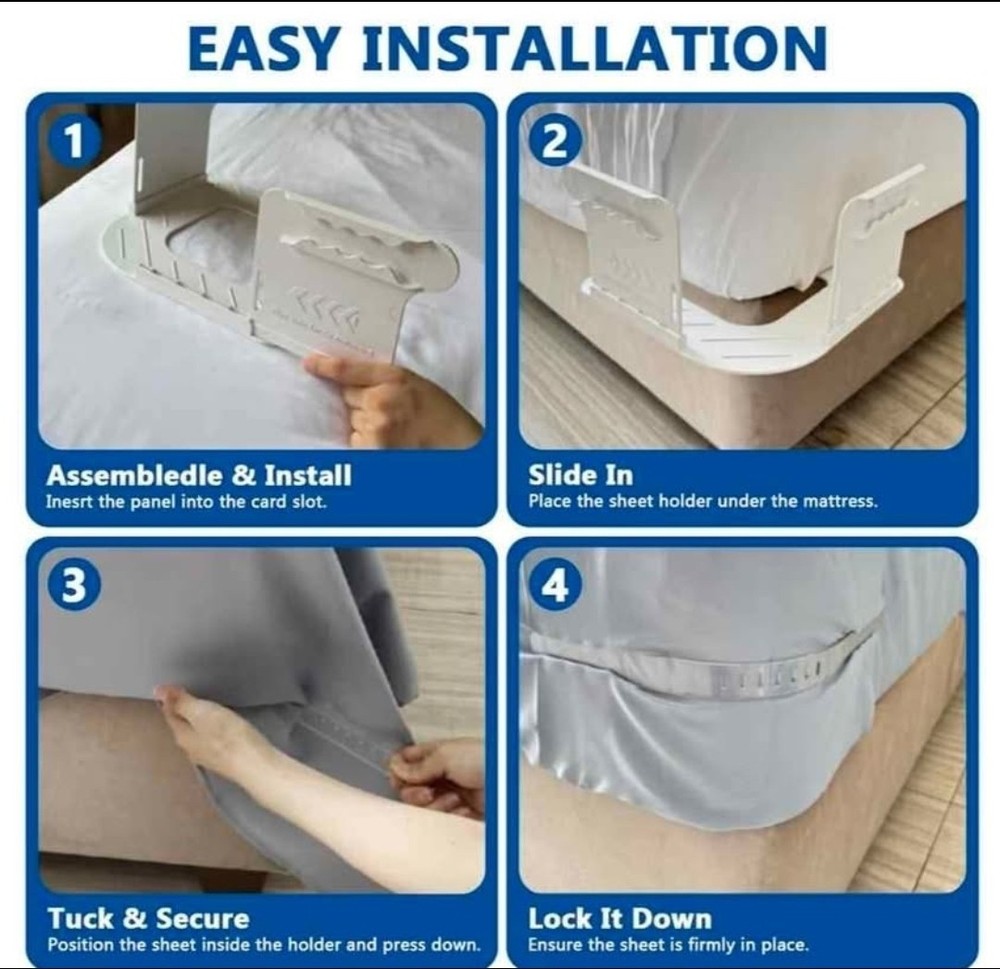 EASY INSTALLATION

1

Assembledle & Install
Inesrt the panel into the card slot.

2

Slide In
Place the sheet holder under the mattress.

3

Tuck & Secure
Position the sheet inside the holder and press down.

4

Lock It Down
Ensure the sheet is firmly in place.