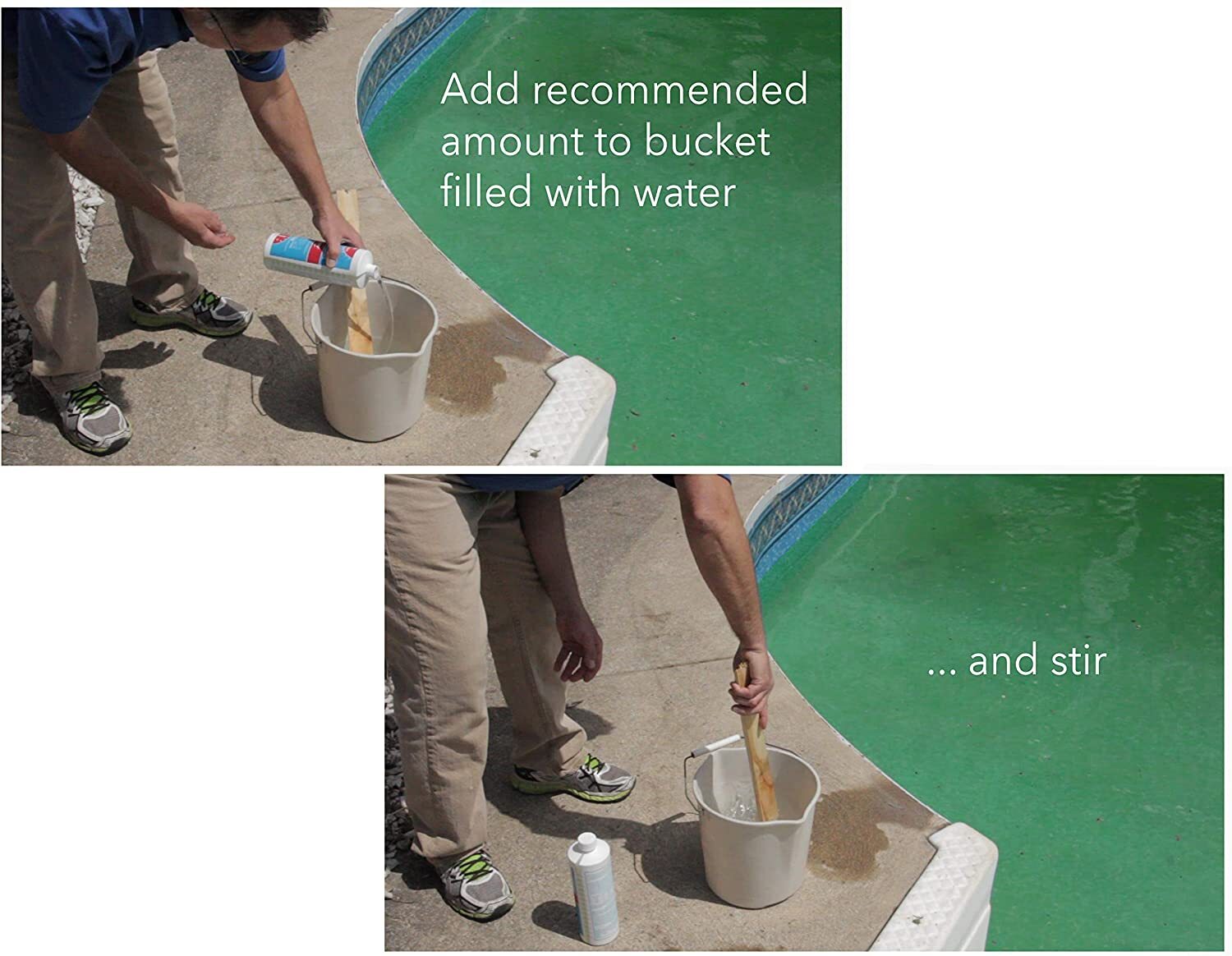 Add recommended amount to bucket filled with water

... and stir