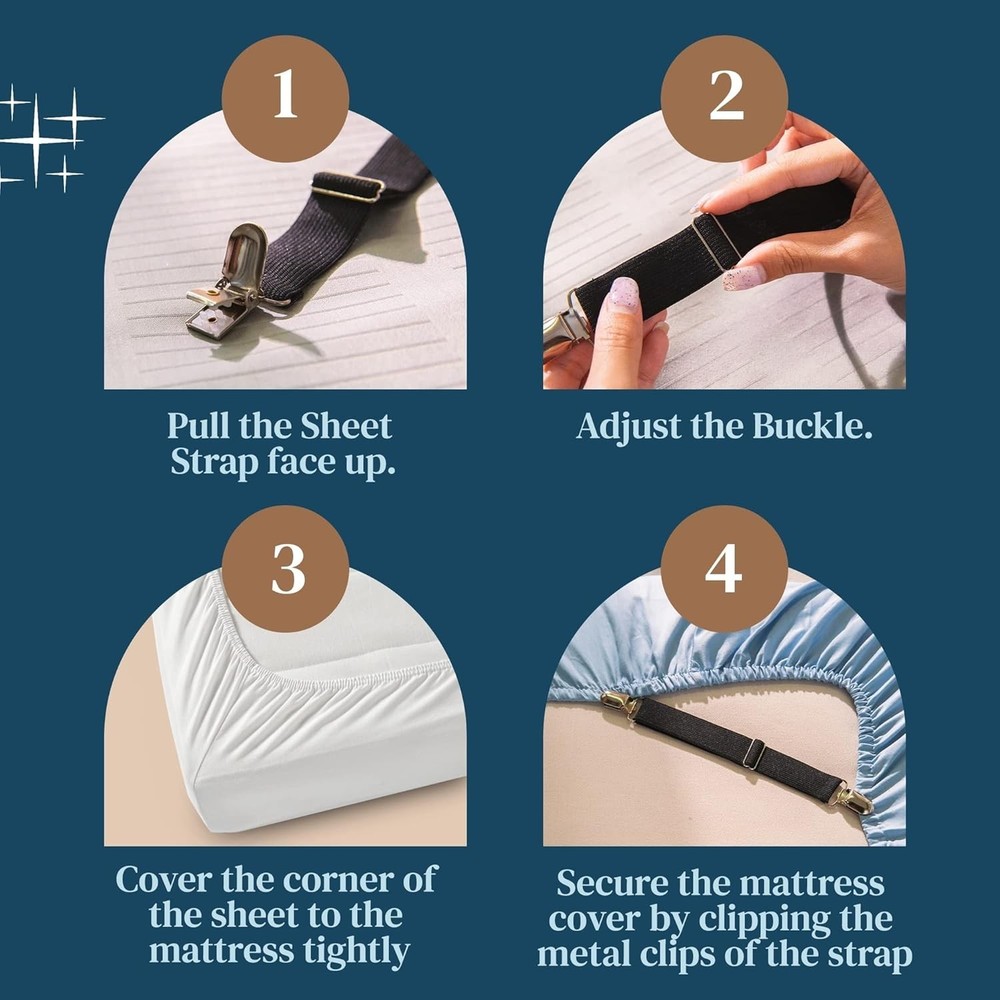 1

Pull the Sheet Strap face up.

2

Adjust the Buckle.

3

Cover the corner of the sheet to the mattress tightly

4

Secure the mattress cover by clipping the metal clips of the strap