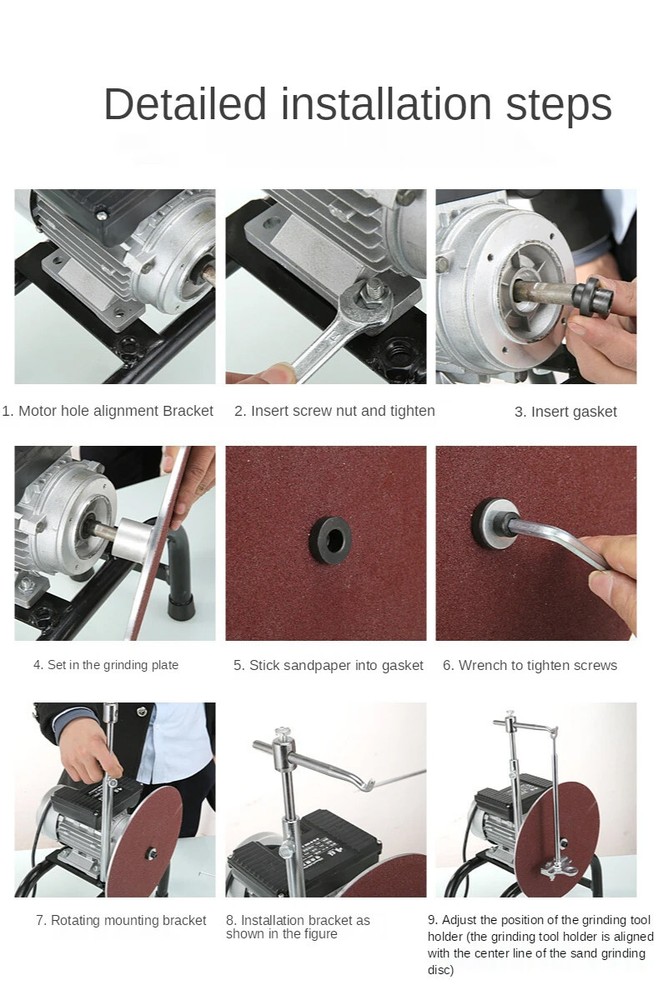 Detailed installation steps

1. Motor hole alignment Bracket

2. Insert screw nut and tighten

3. Insert gasket

4. Set in the grinding plate

5. Stick sandpaper into gasket

6. Wrench to tighten screws

7. Rotating mounting bracket

8. Installation bracket as shown in the figure

9. Adjust the position of the grinding tool holder (the grinding tool holder is aligned with the center line of the sand grinding disc)