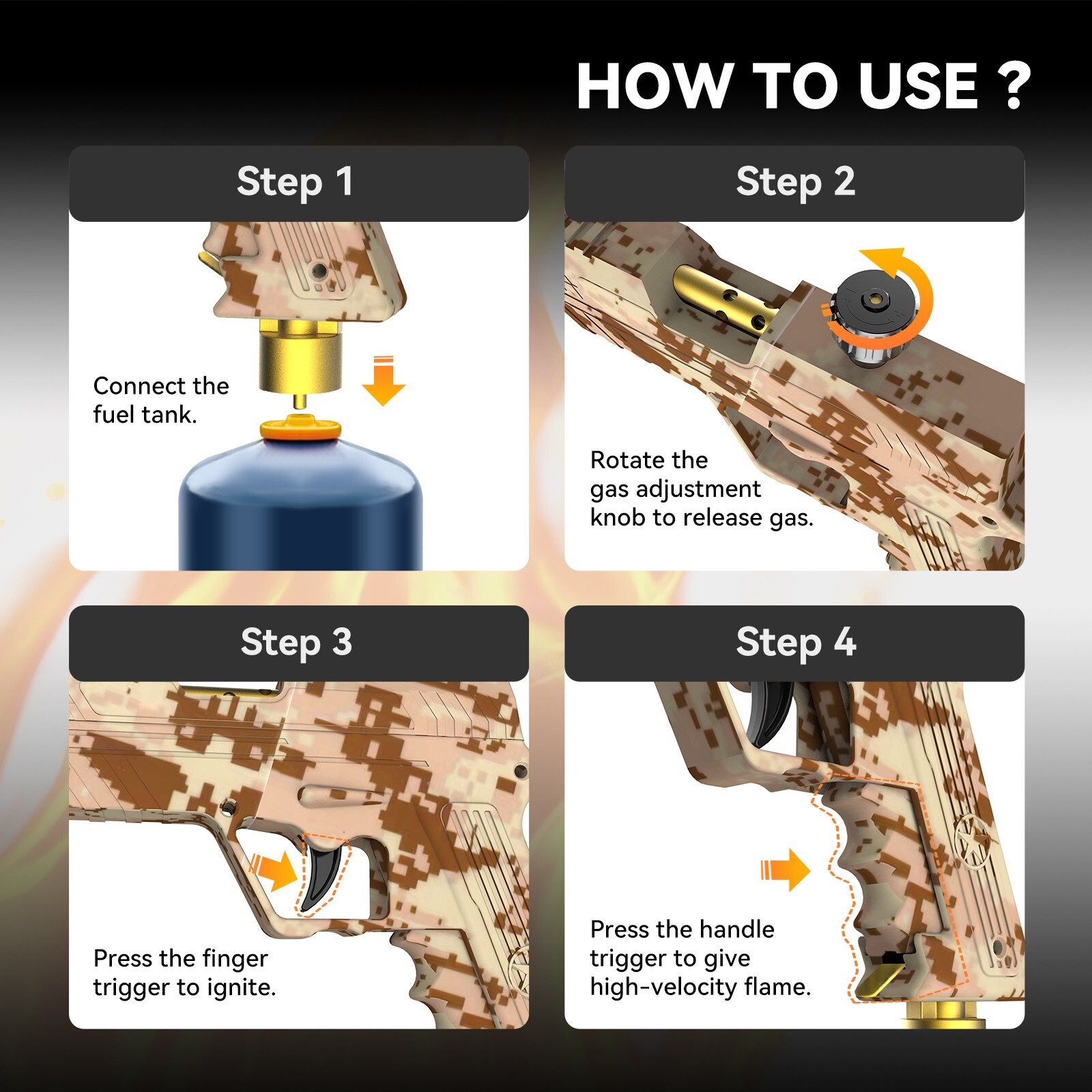 HOW TO USE ?

Step 1

Connect the fuel tank.

Step 2

Rotate the gas adjustment knob to release gas.

Step 3

Press the finger trigger to ignite.

Step 4

Press the handle trigger to give high-velocity flame.