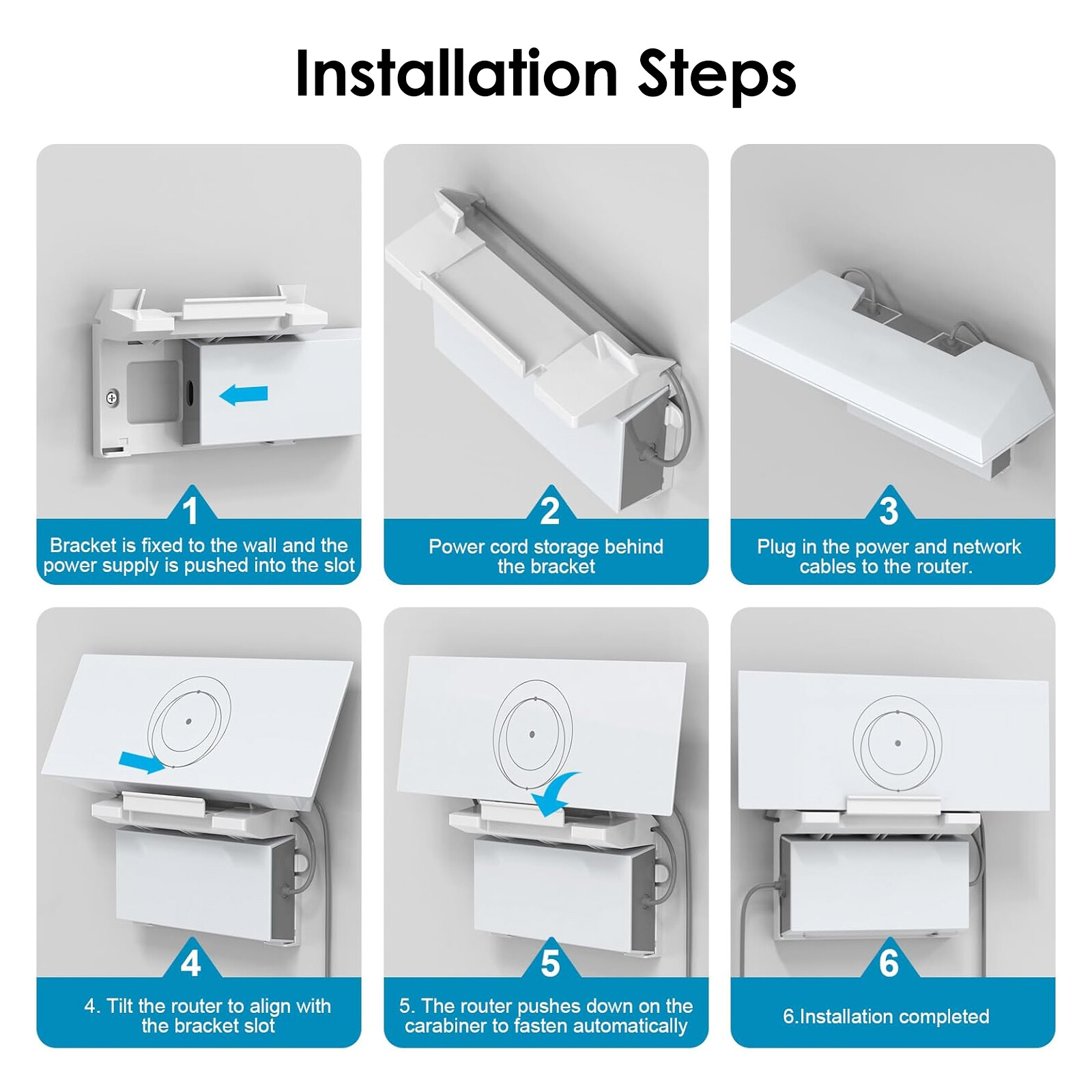 Installation Steps

1
Bracket is fixed to the wall and the power supply is pushed into the slot

2
Power cord storage behind the bracket

3
Plug in the power and network cables to the router.

4
4. Tilt the router to align with the bracket slot

5
5. The router pushes down on the carabiner to fasten automatically

6
6.Installation completed