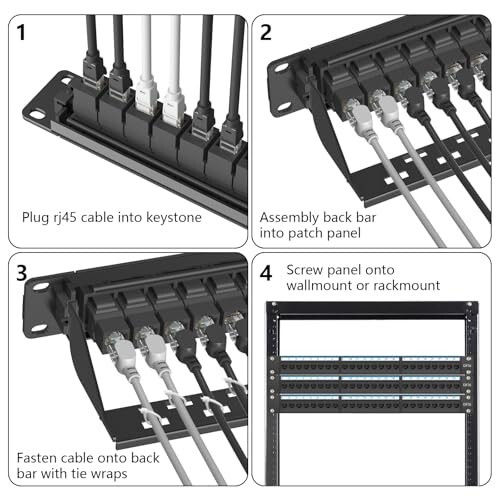 1

Plug rj45 cable into keystone

2

Assembly back bar into patch panel

3

Fasten cable onto back bar with tie wraps

4

Screw panel onto wallmount or rackmount