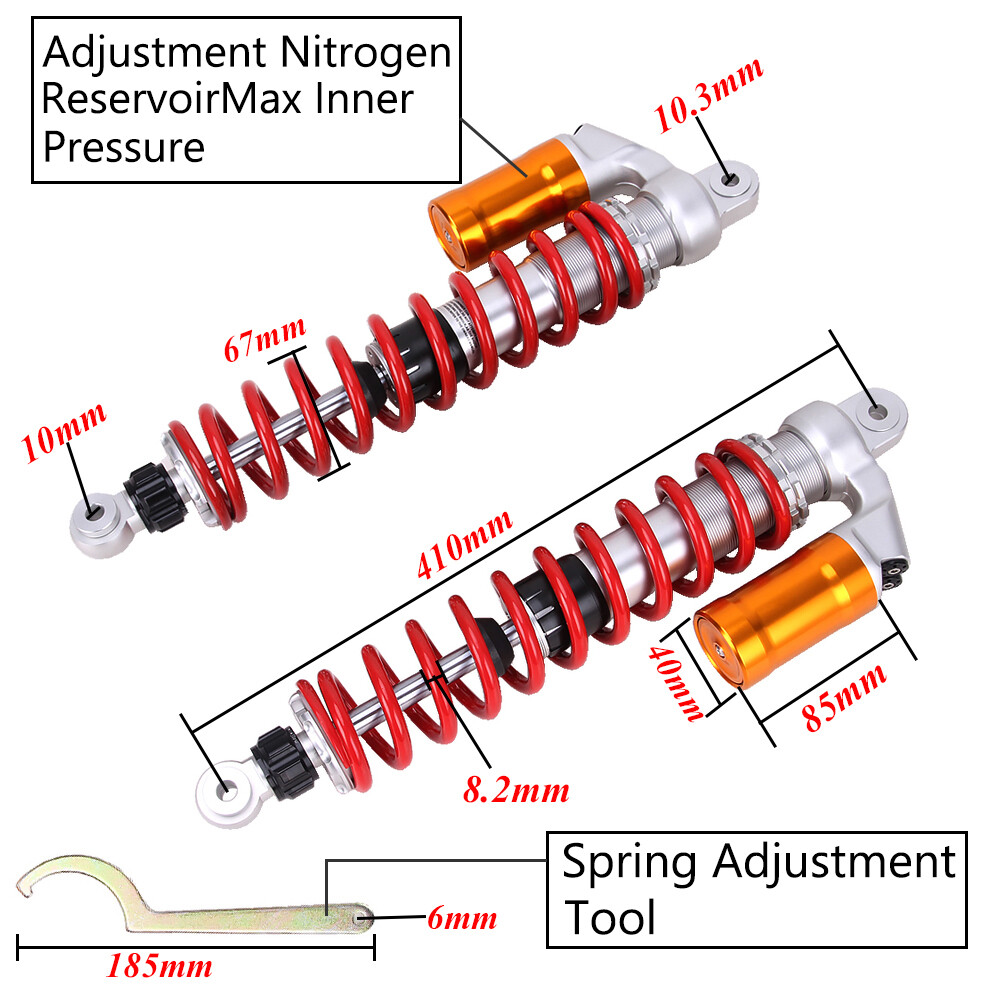 Adjustment Nitrogen ReservoirMax Inner Pressure

10.3mm

67mm

10mm

410mm

40mm

85mm

8.2mm

Spring Adjustment Tool

6mm

185mm