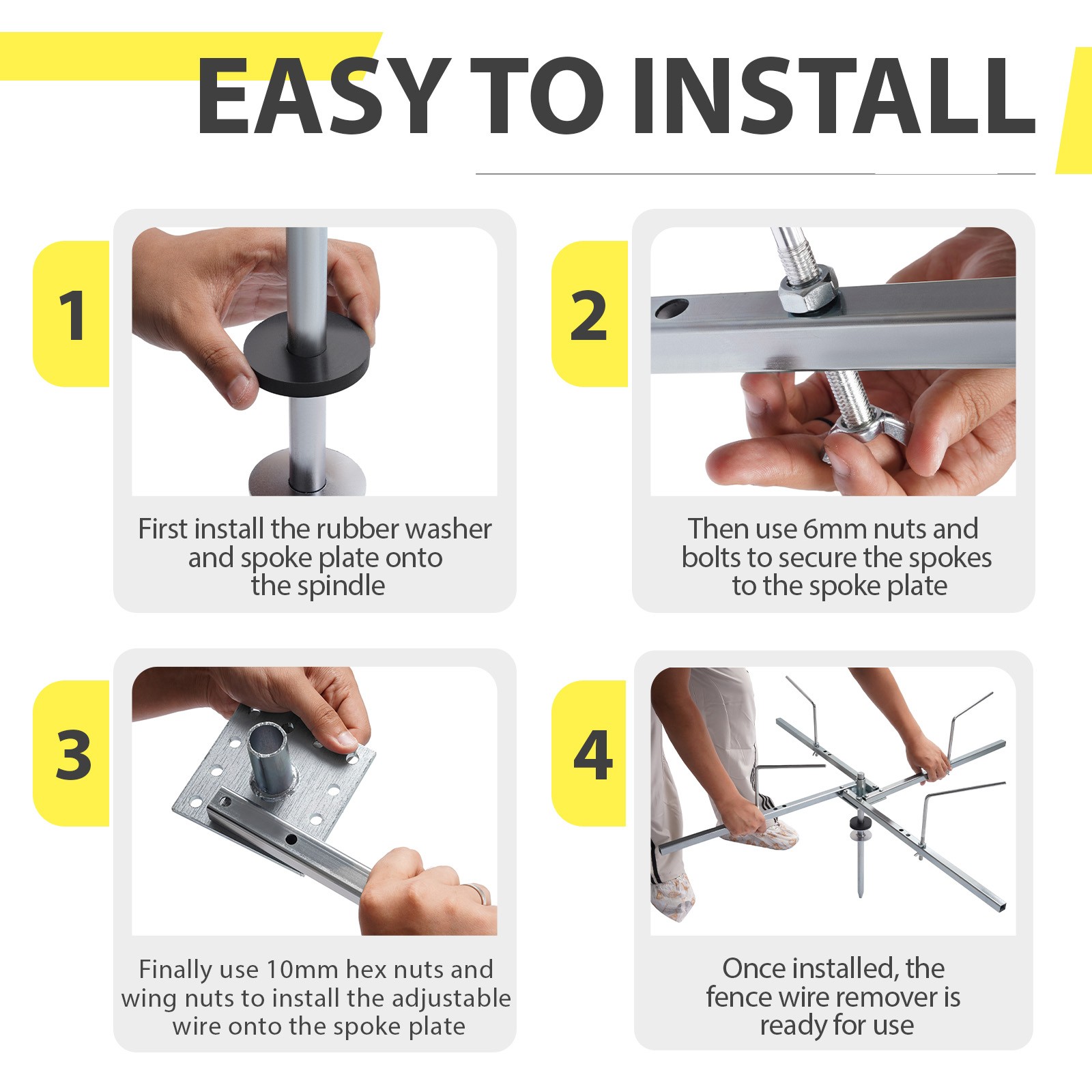 EASY TO INSTALL

1

First install the rubber washer and spoke plate onto the spindle

2

Then use 6mm nuts and bolts to secure the spokes to the spoke plate

3

Finally use 10mm hex nuts and wing nuts to install the adjustable wire onto the spoke plate

4

Once installed, the fence wire remover is ready for use