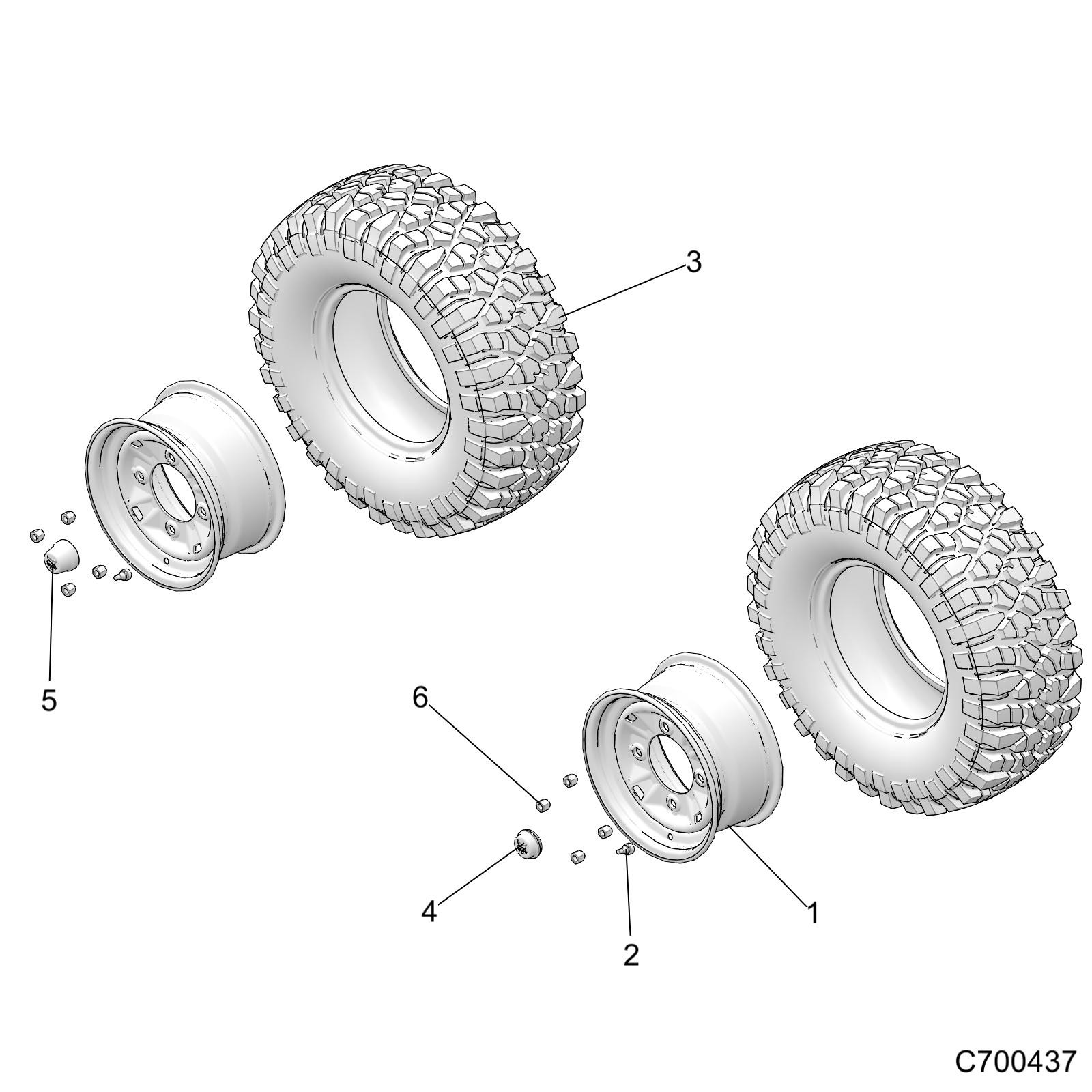 3

5

6

4

2

1

C700437