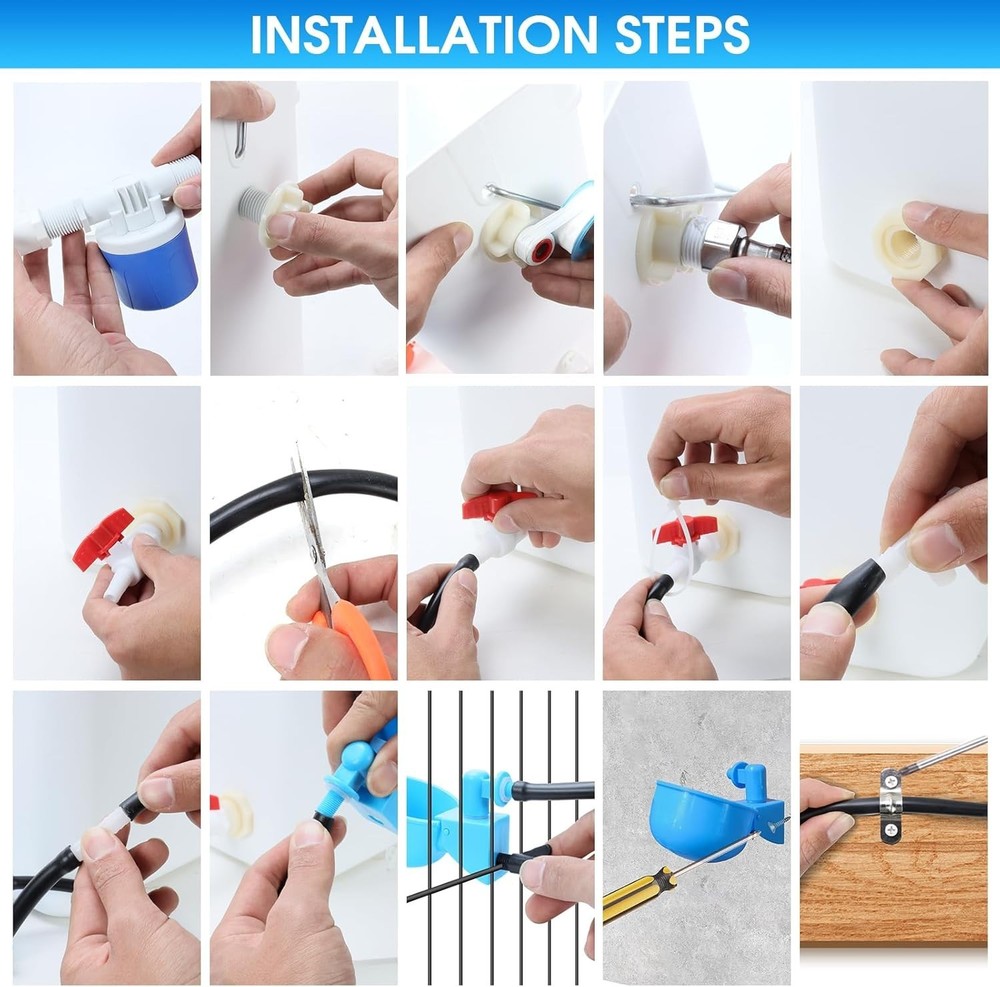 INSTALLATION STEPS