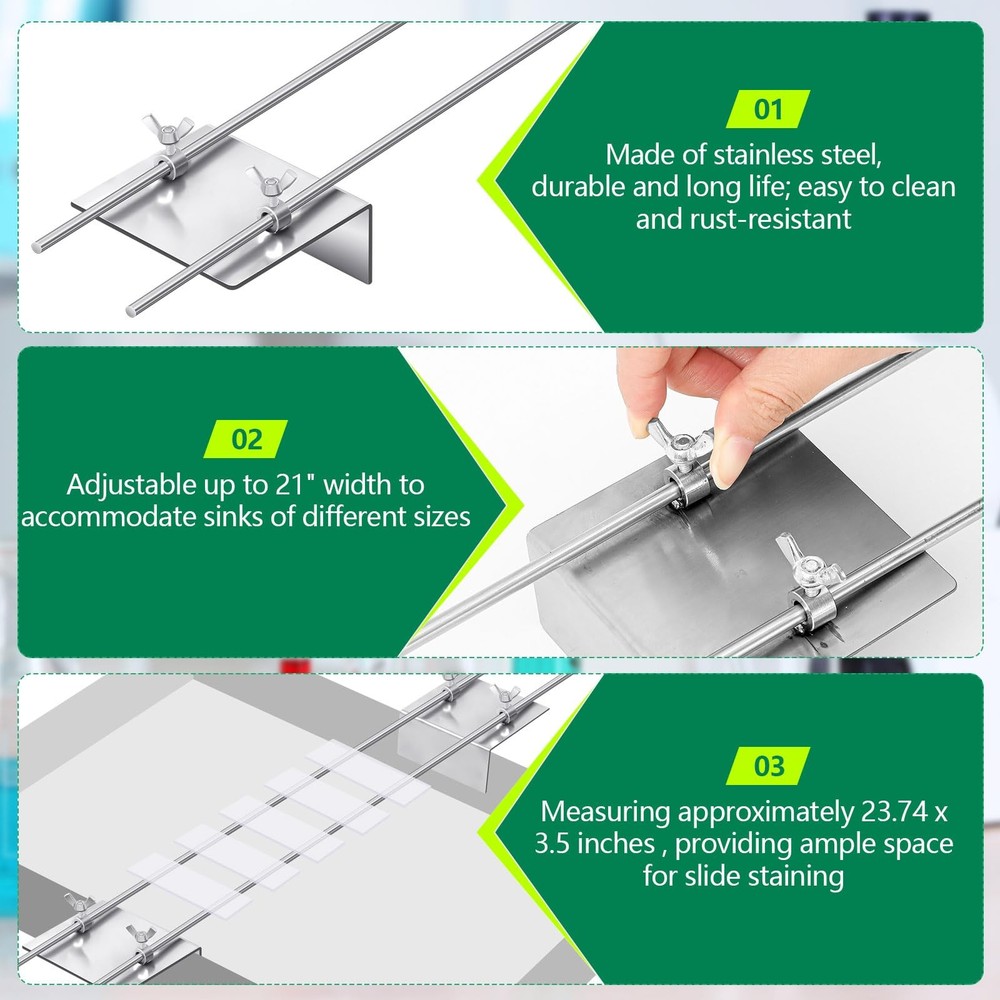 01
Made of stainless steel, durable and long life; easy to clean and rust-resistant

02
Adjustable up to 21" width to accommodate sinks of different sizes

03
Measuring approximately 23.74 x 3.5 inches , providing ample space for slide staining