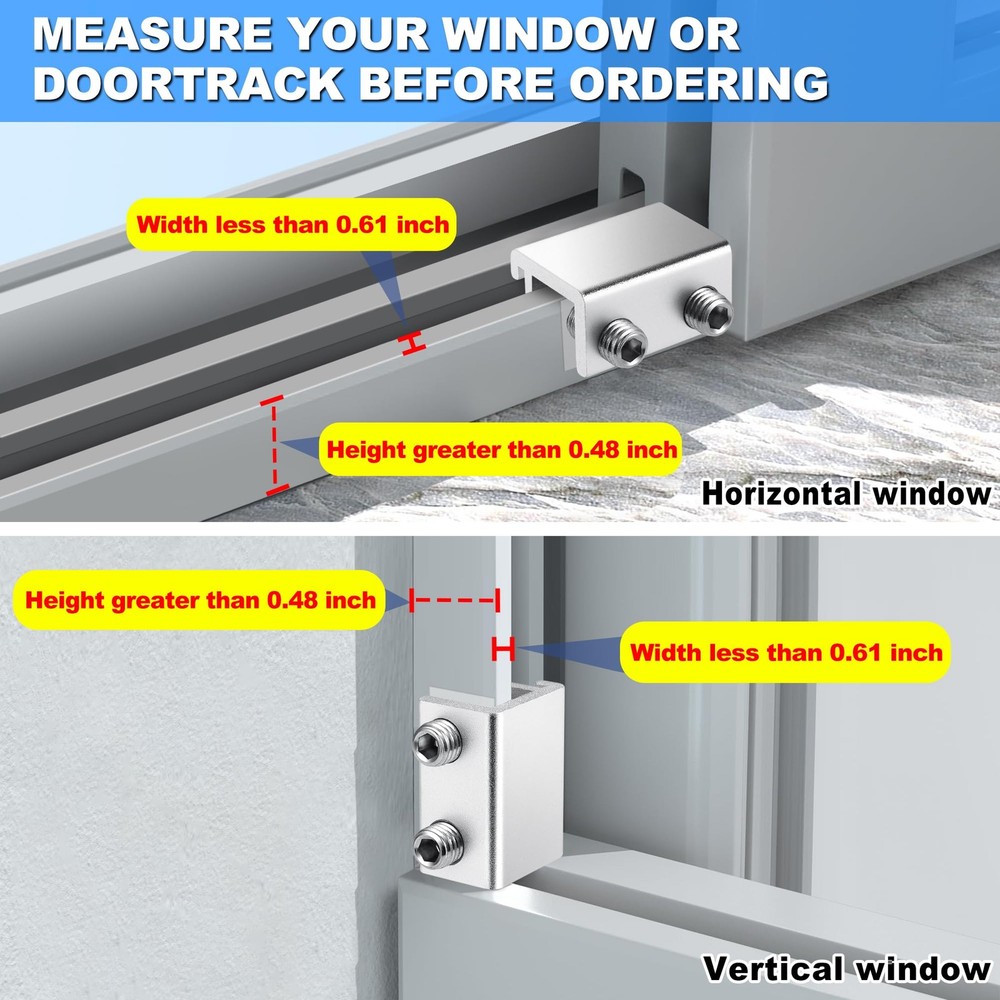 MEASURE YOUR WINDOW OR DOORTRACK BEFORE ORDERING

Width less than 0.61 inch

Height greater than 0.48 inch

Horizontal window

Height greater than 0.48 inch

Width less than 0.61 inch

Vertical window