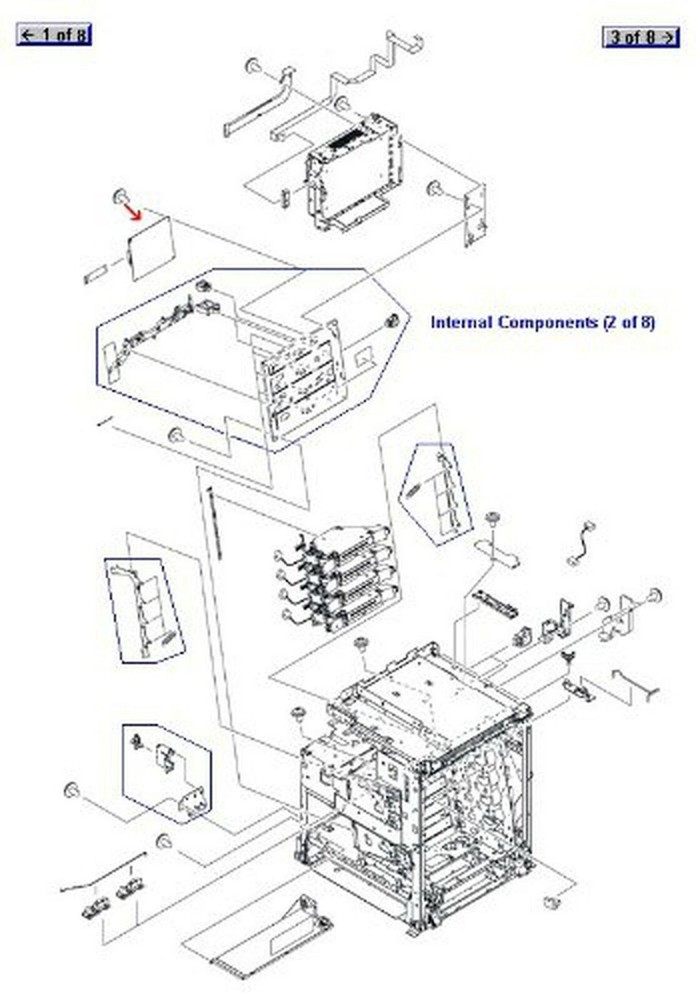 ← 1 of 8

3 of 8 →

Internal Components (2 of 8)