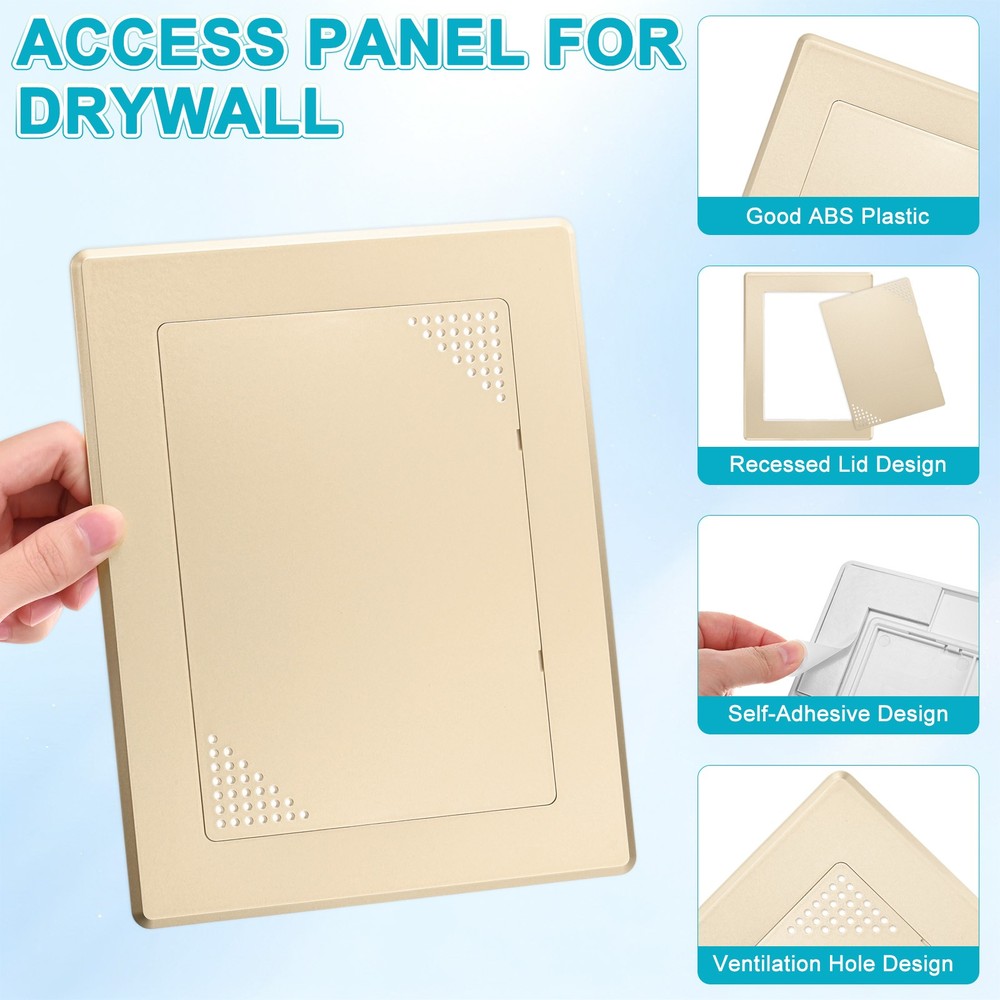 ACCESS PANEL FOR DRYWALL

Good ABS Plastic

Recessed Lid Design

Self-Adhesive Design

Ventilation Hole Design