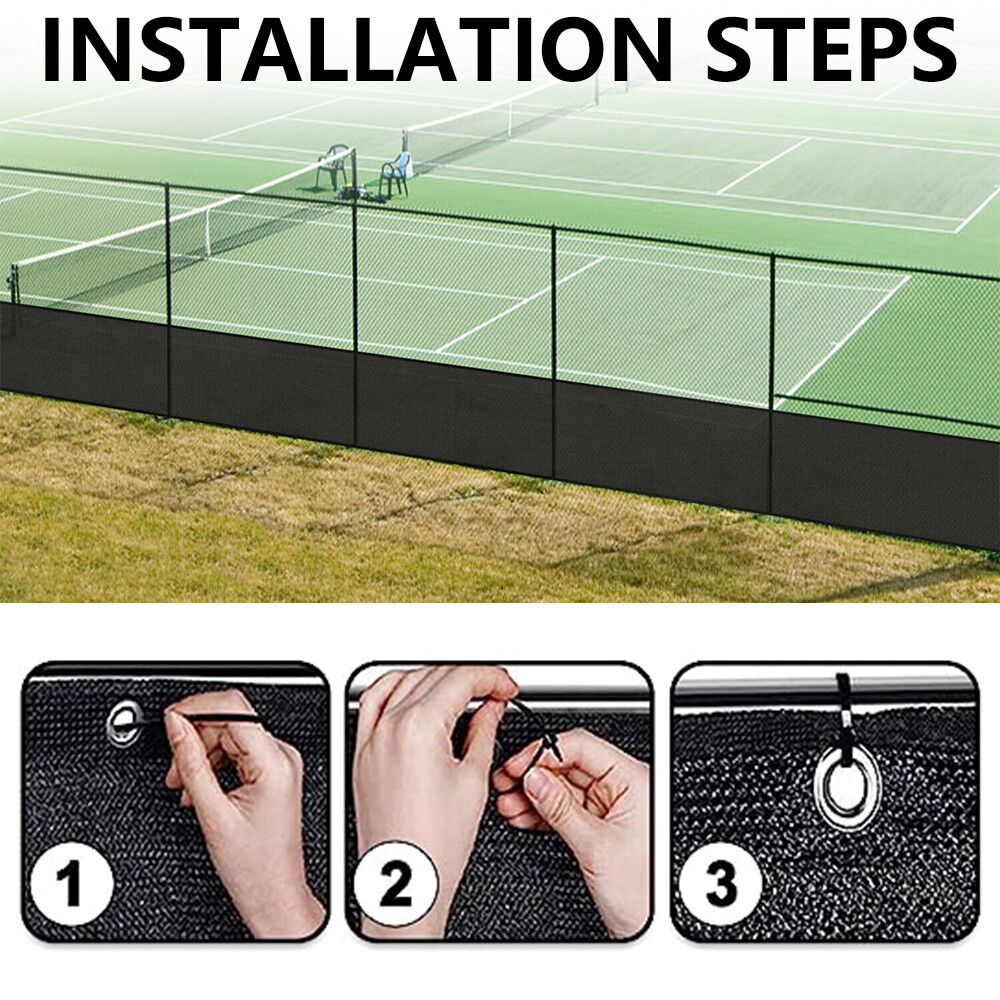 INSTALLATION STEPS

1

2

3