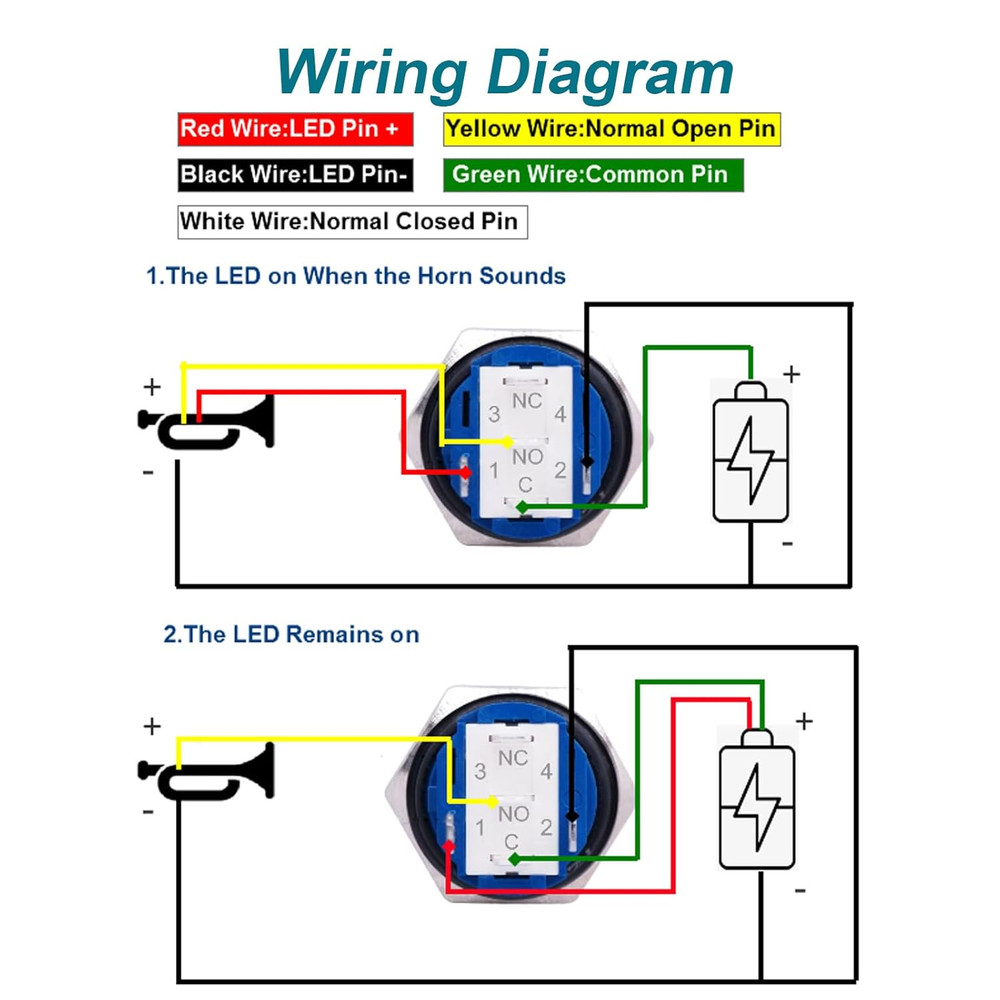 Wiring Diagram

Red Wire:LED Pin +

Yellow Wire:Normal Open Pin

Black Wire:LED Pin-

Green Wire:Common Pin

White Wire:Normal Closed Pin

1.The LED on When the Horn Sounds

+

-

NC

3

4

NO

1

2

C

+

-

2.The LED Remains on

+

-

NC

3

4

NO

1

2

C

+

-