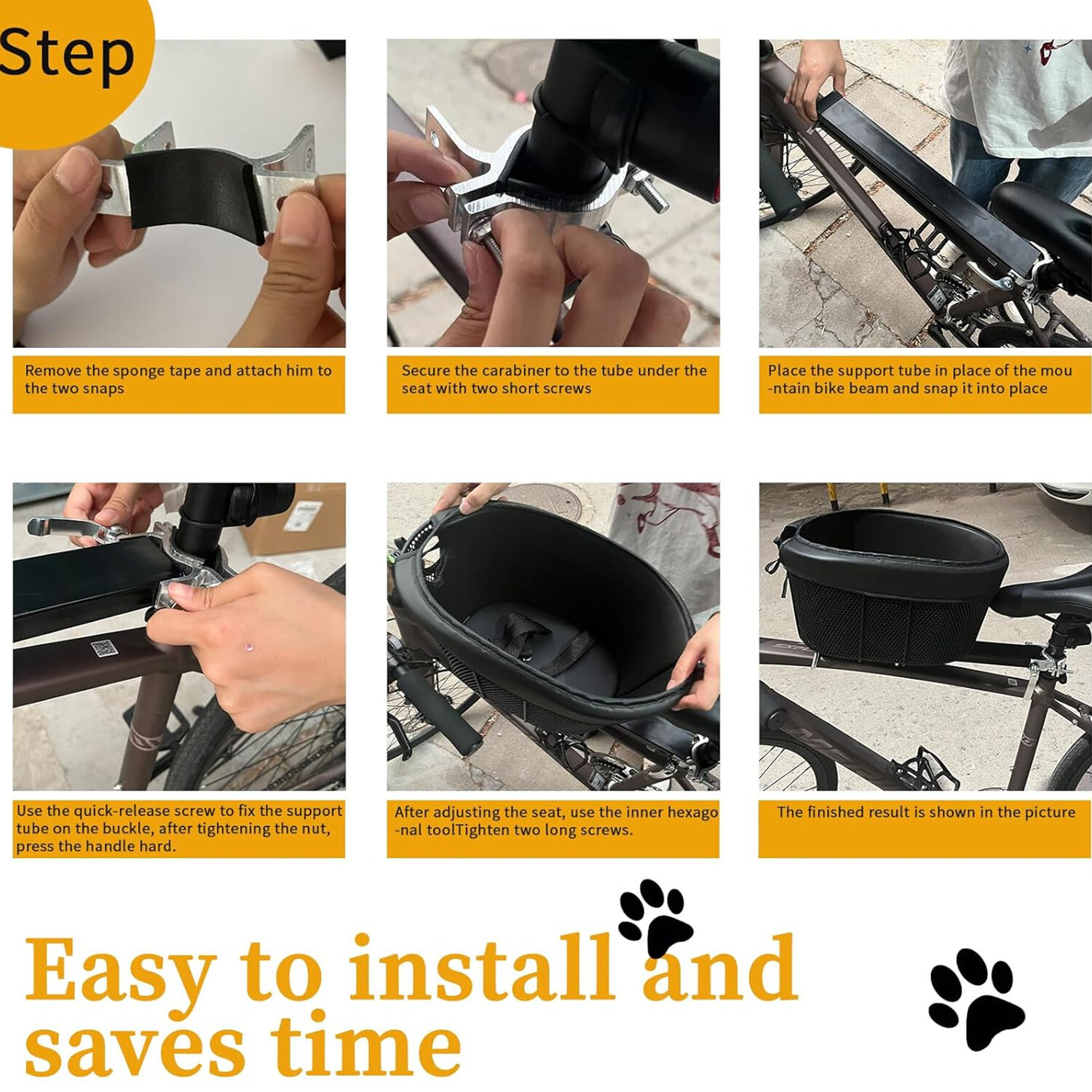 Step

Remove the sponge tape and attach him to the two snaps

Secure the carabiner to the tube under the seat with two short screws

Place the support tube in place of the mou -ntain bike beam and snap it into place

Use the quick-release screw to fix the support tube on the buckle, after tightening the nut, press the handle hard.

After adjusting the seat, use the inner hexago -nal toolTighten two long screws.

The finished result is shown in the picture

Easy to install and saves time