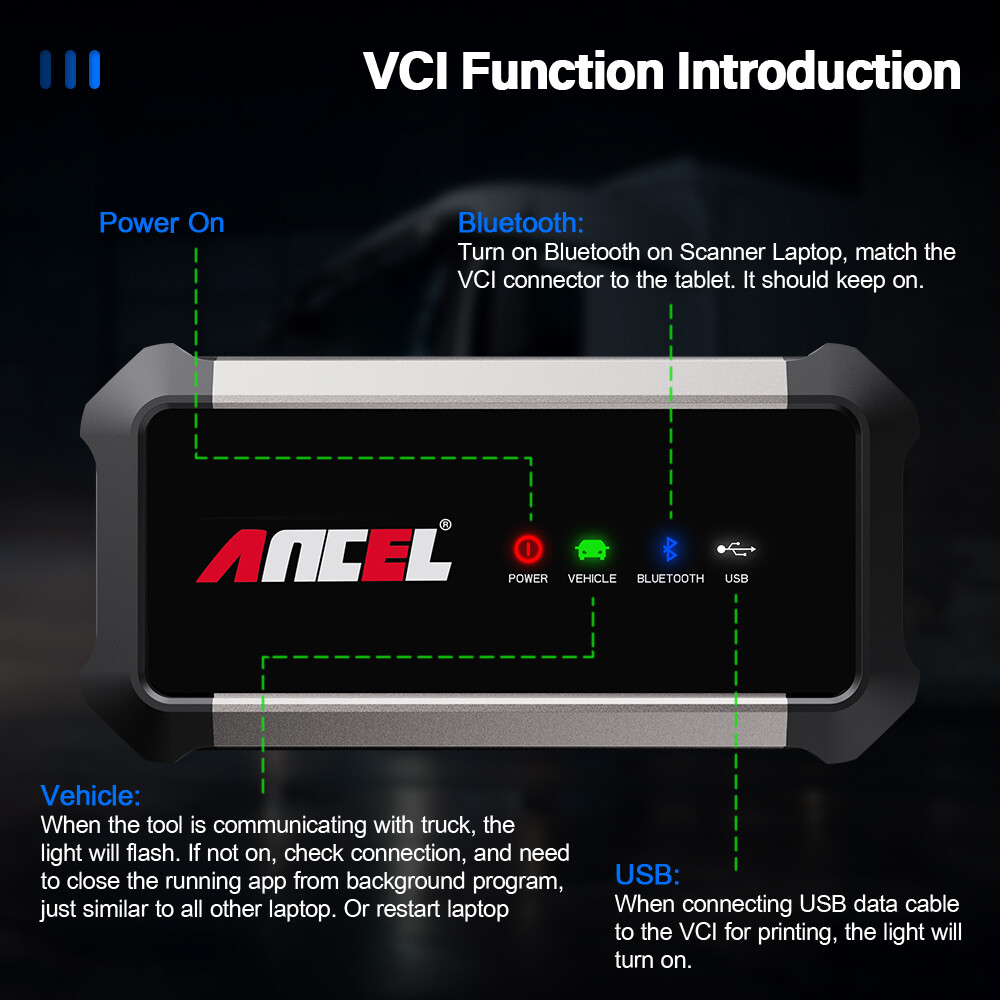 VCI Function Introduction

Power On

Bluetooth:
Turn on Bluetooth on Scanner Laptop, match the VCI connector to the tablet. It should keep on.

ANCEL®

POWER VEHICLE BLUETOOTH USB

Vehicle:
When the tool is communicating with truck, the light will flash. If not on, check connection, and need to close the running app from background program, just similar to all other laptop. Or restart laptop

USB:
When connecting USB data cable to the VCI for printing, the light will turn on.