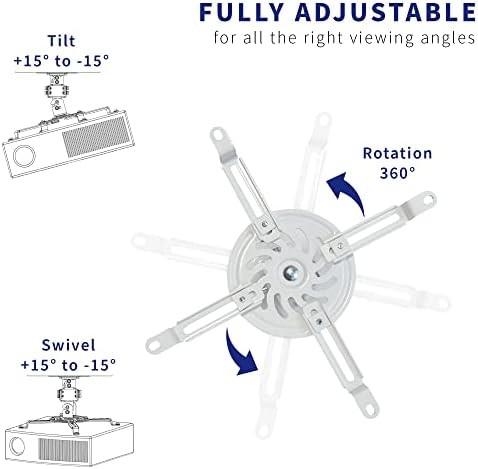 FULLY ADJUSTABLE
for all the right viewing angles

Tilt
+15° to -15°

Rotation
360°

Swivel
+15° to -15°