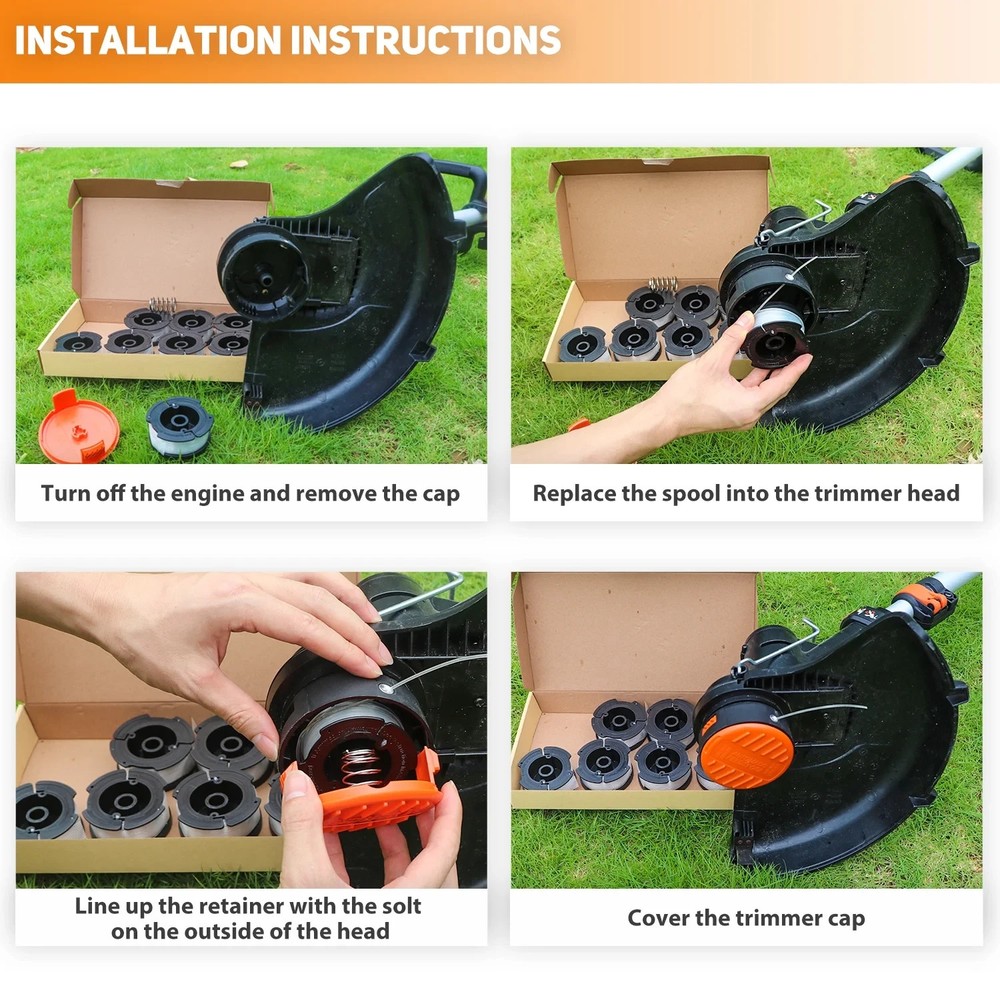 INSTALLATION INSTRUCTIONS

Turn off the engine and remove the cap

Replace the spool into the trimmer head

Line up the retainer with the solt on the outside of the head

Cover the trimmer cap